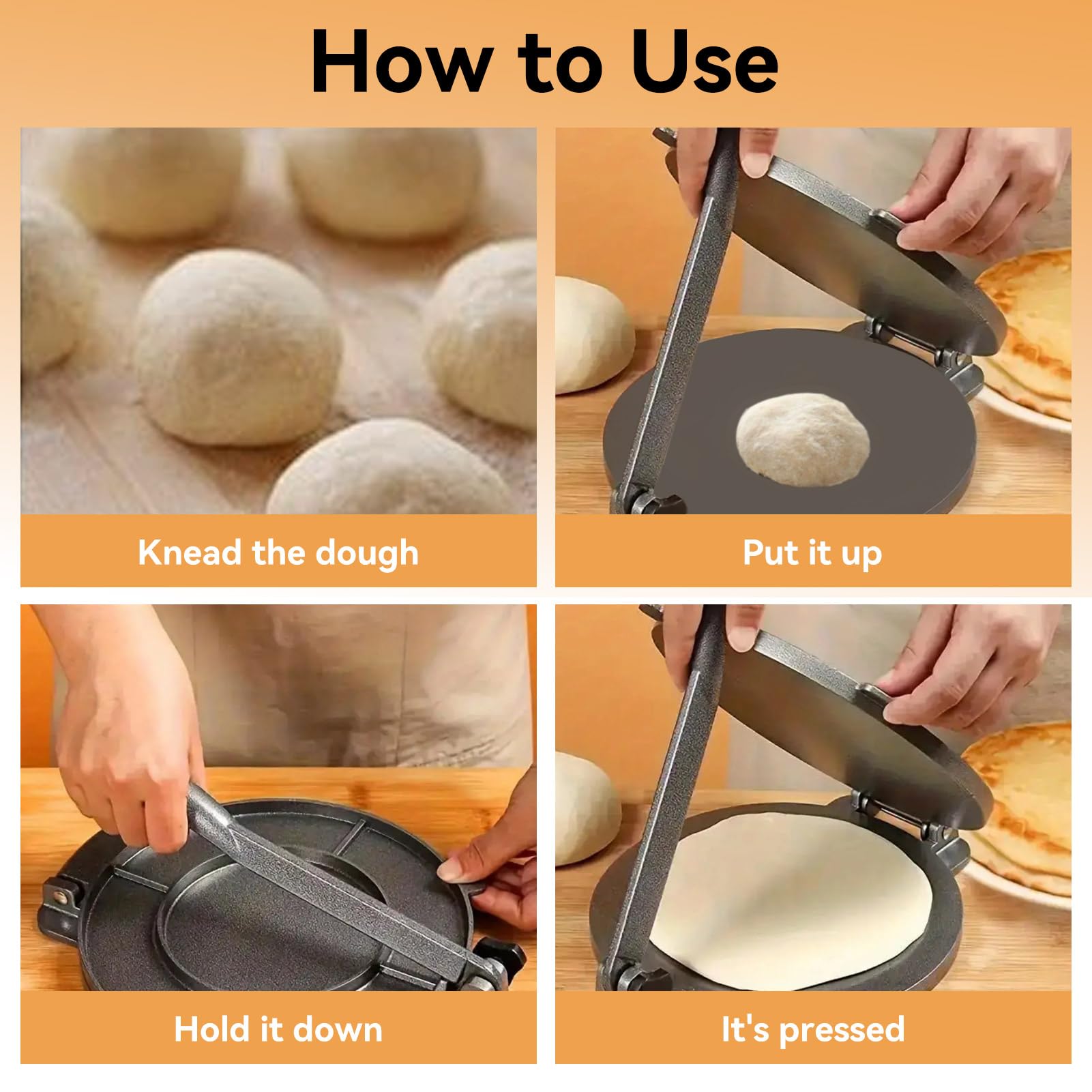 How to Use

Knead the dough

Put it up

Hold it down

It's pressed