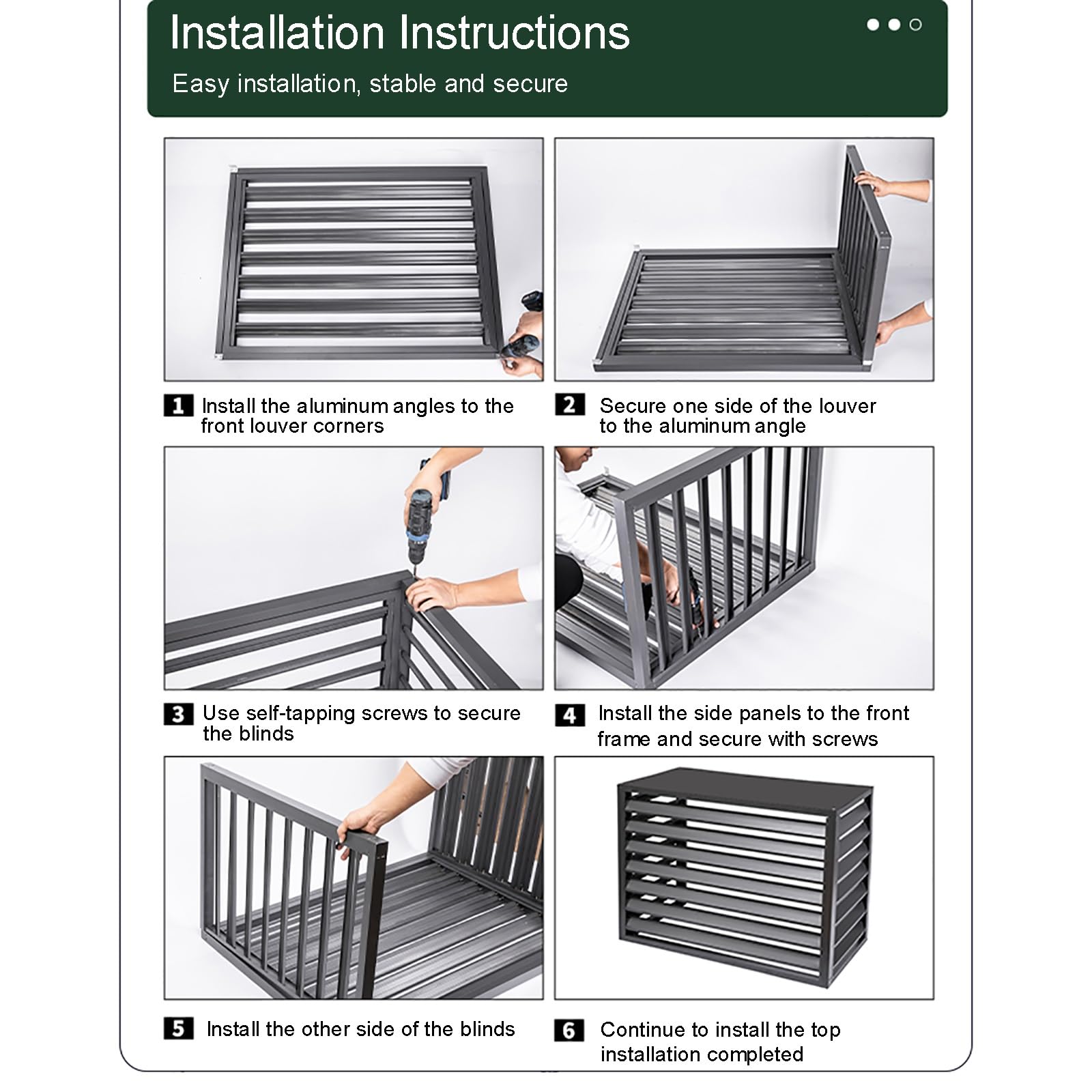 Installation Instructions

Easy installation, stable and secure

1 Install the aluminum angles to the front louver corners

2 Secure one side of the louver to the aluminum angle

3 Use self-tapping screws to secure the blinds

4 Install the side panels to the front frame and secure with screws

5 Install the other side of the blinds

6 Continue to install the top installation completed