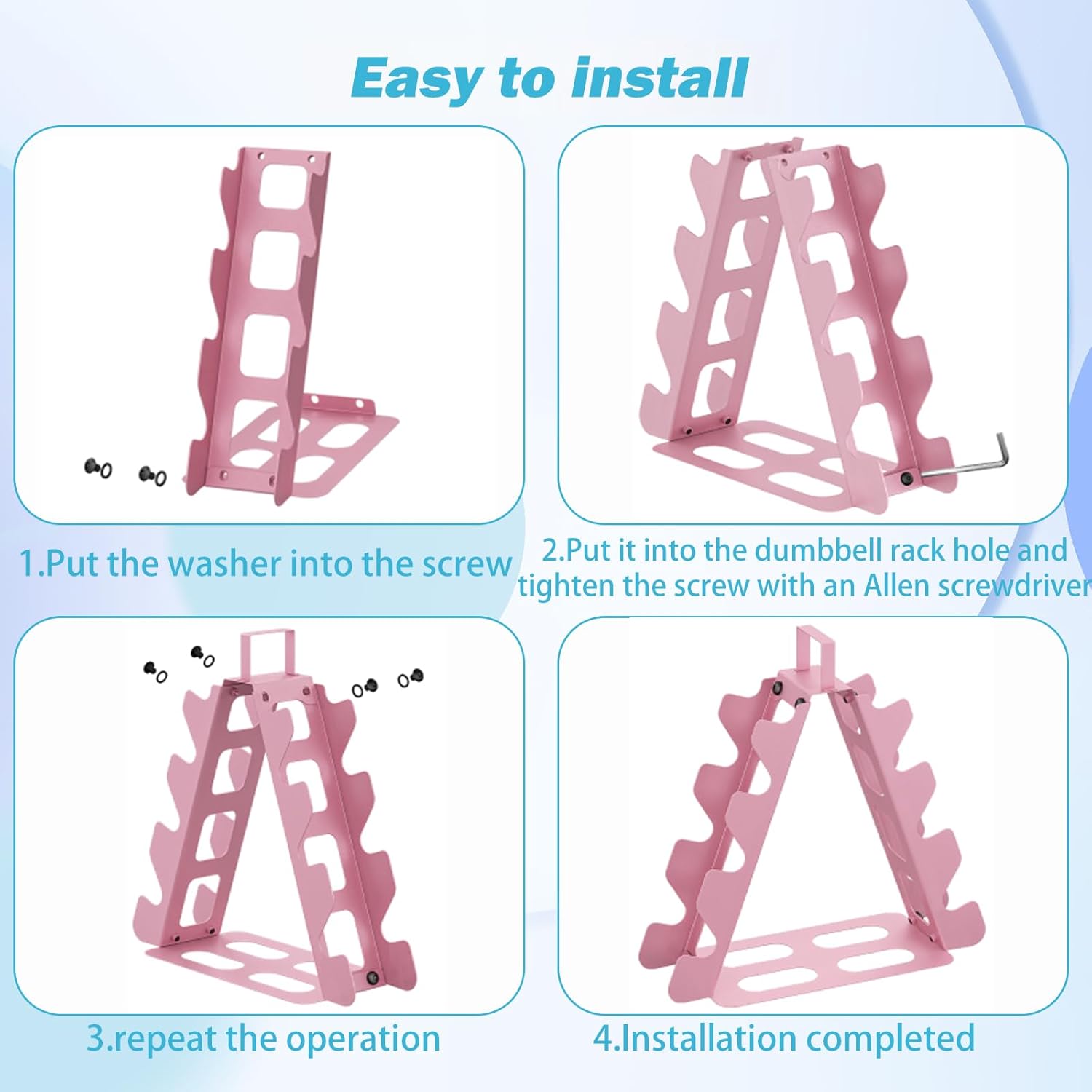 Easy to install

1.Put the washer into the screw

2.Put it into the dumbbell rack hole and tighten the screw with an Allen screwdriver

3.repeat the operation

4.Installation completed