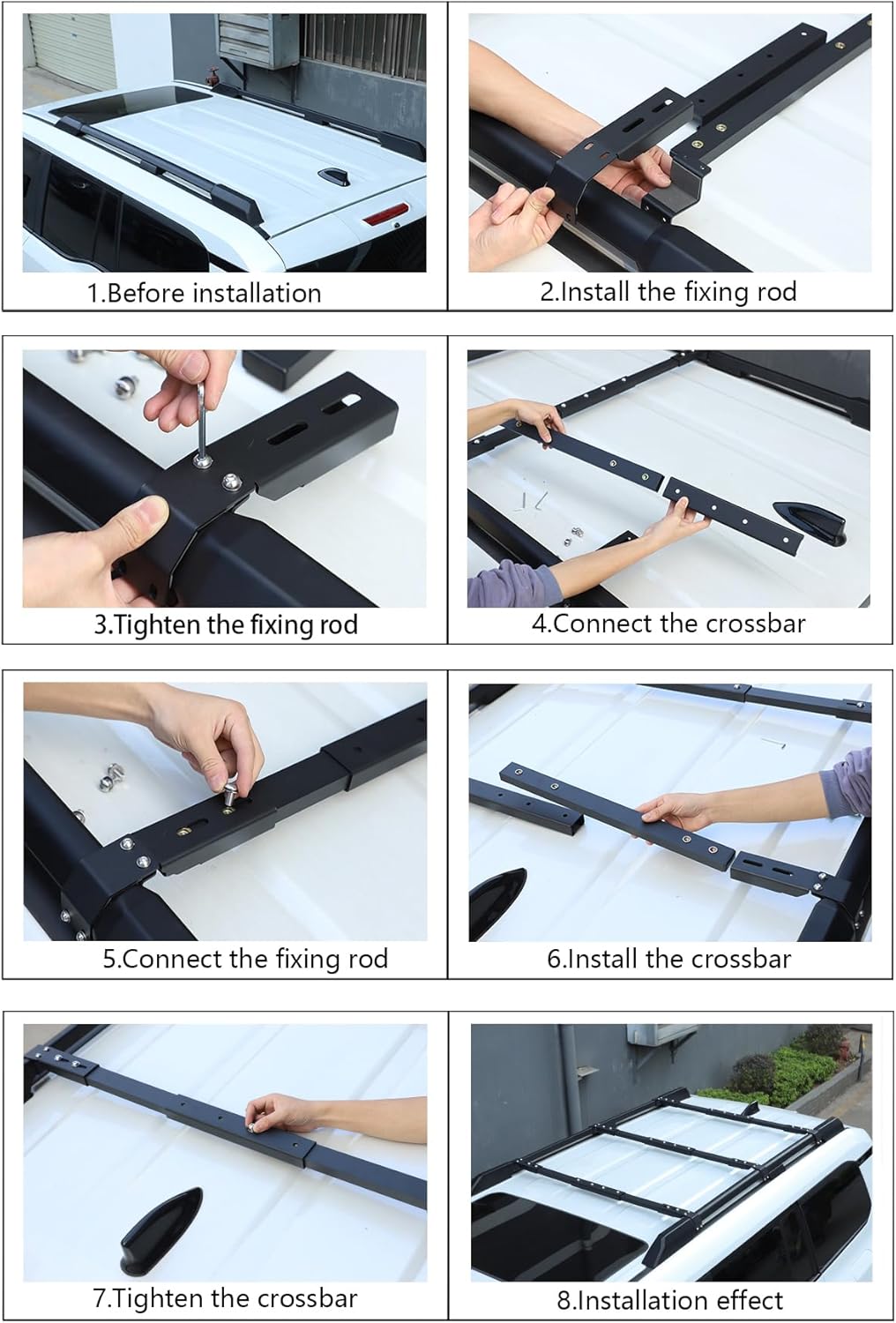 1.Before installation

2.Install the fixing rod

3.Tighten the fixing rod

4.Connect the crossbar

5.Connect the fixing rod

6.Install the crossbar

7.Tighten the crossbar

8.Installation effect