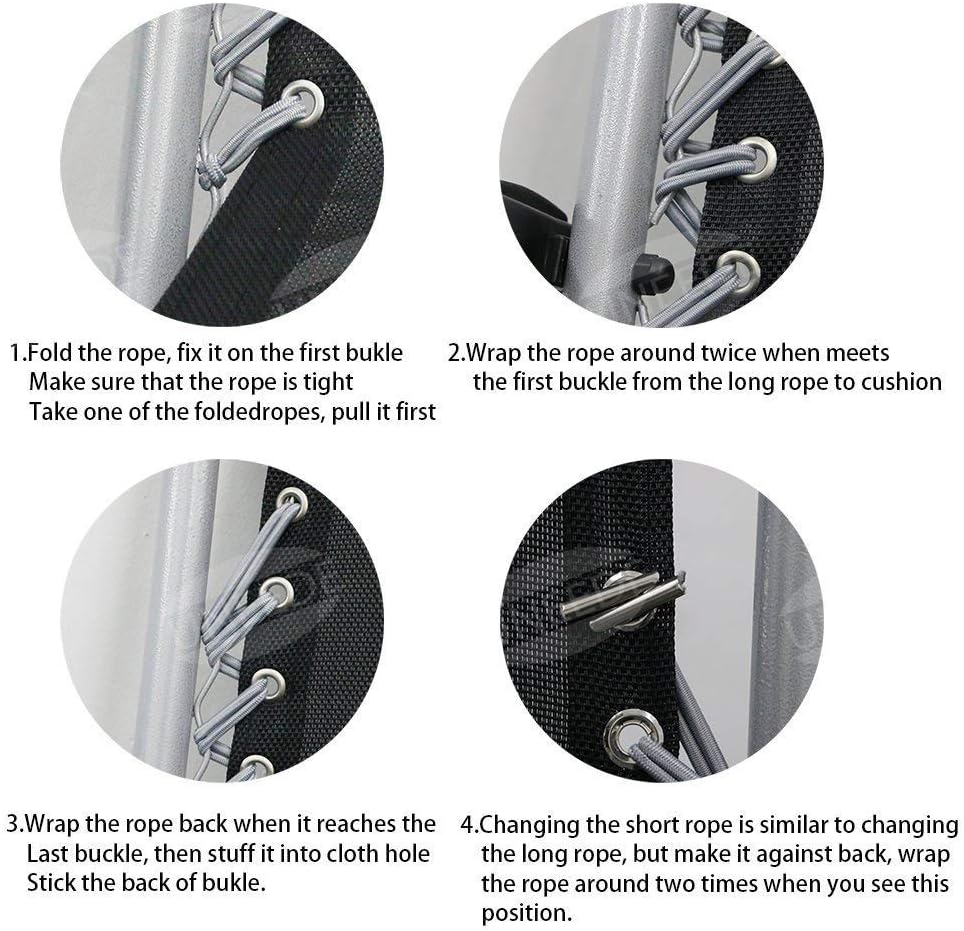 1.Fold the rope, fix it on the first bukle
Make sure that the rope is tight
Take one of the foldedropes, pull it first

2.Wrap the rope around twice when meets
the first buckle from the long rope to cushion

3.Wrap the rope back when it reaches the
Last buckle, then stuff it into cloth hole
Stick the back of bukle.

4.Changing the short rope is similar to changing
the long rope, but make it against back, wrap
the rope around two times when you see this
position.