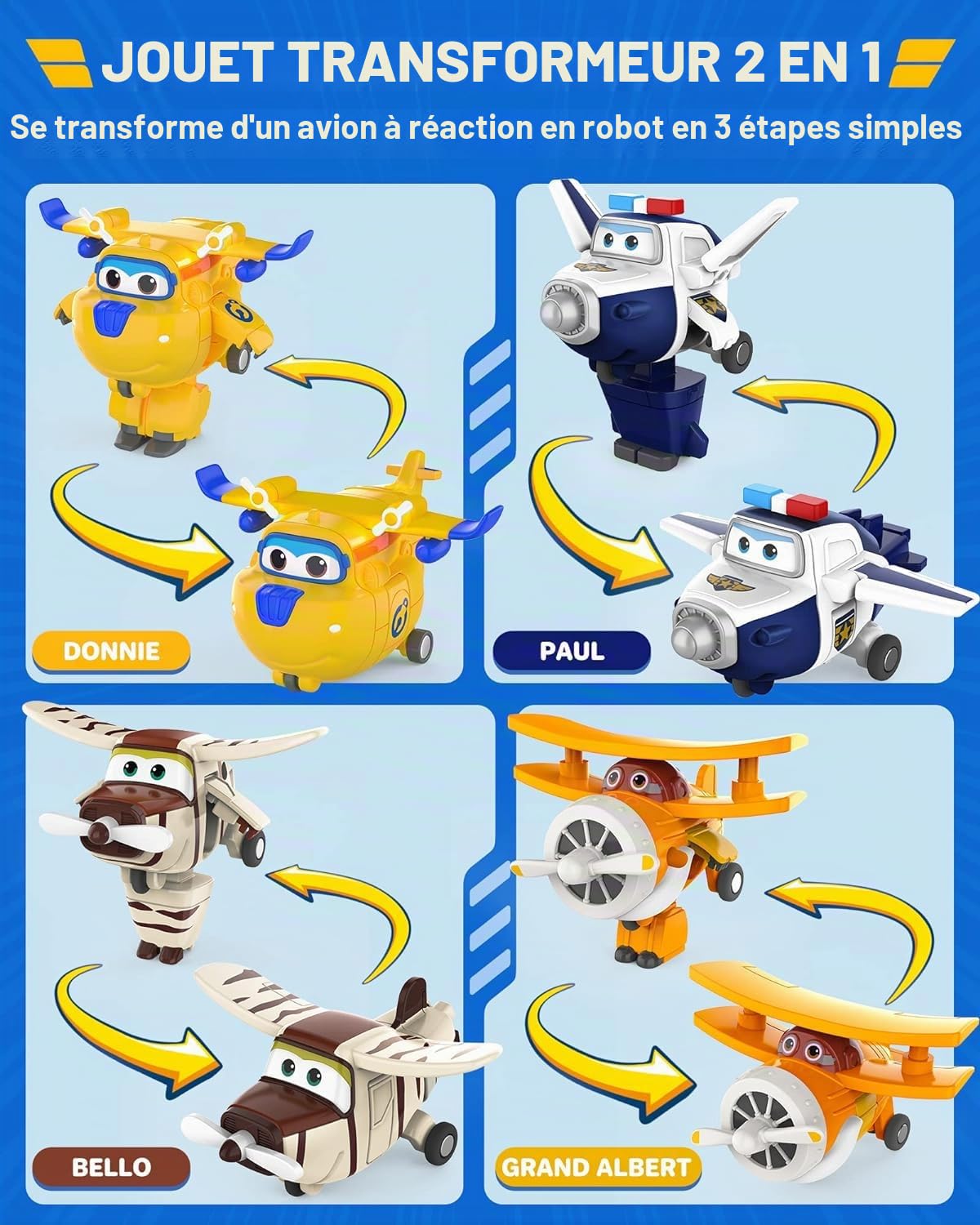 JOUET TRANSFORMEUR 2 EN 1

Se transforme d'un avion à réaction en robot en 3 étapes simples

DONNIE

PAUL

BELLO

GRAND ALBERT