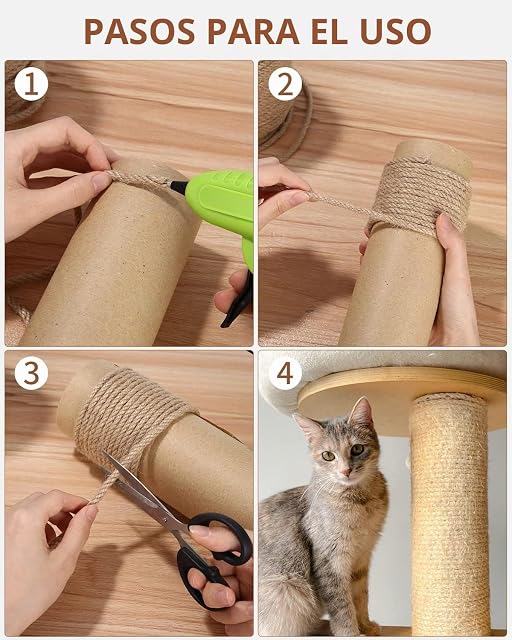 PASOS PARA EL USO

1

2

3

4