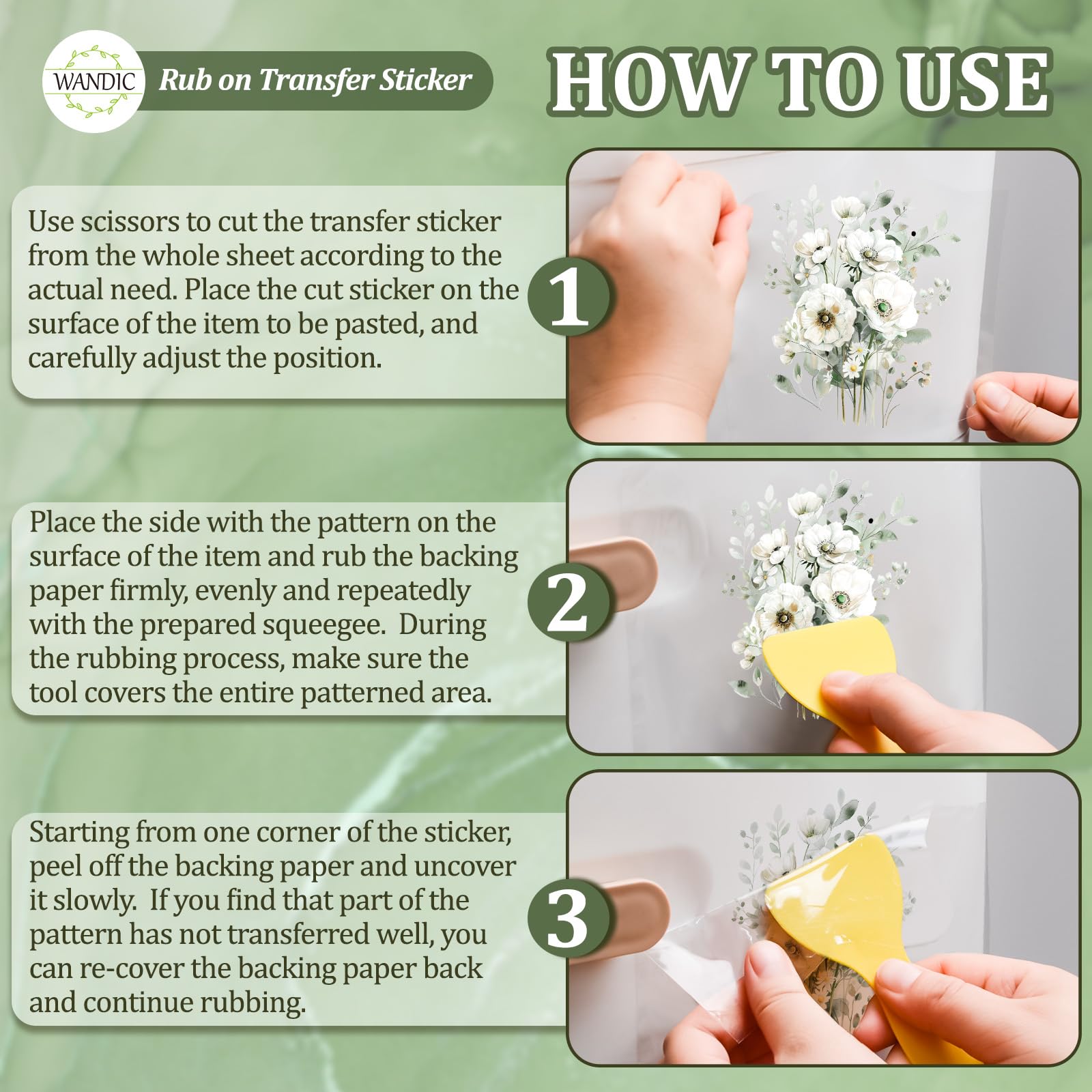 WANDIC

Rub on Transfer Sticker

HOW TO USE

Use scissors to cut the transfer sticker from the whole sheet according to the actual need. Place the cut sticker on the surface of the item to be pasted, and carefully adjust the position.

1

Place the side with the pattern on the surface of the item and rub the backing paper firmly, evenly and repeatedly with the prepared squeegee. During the rubbing process, make sure the tool covers the entire patterned area.

2

Starting from one corner of the sticker, peel off the backing paper and uncover it slowly. If you find that part of the pattern has not transferred well, you can re-cover the backing paper back and continue rubbing.

3