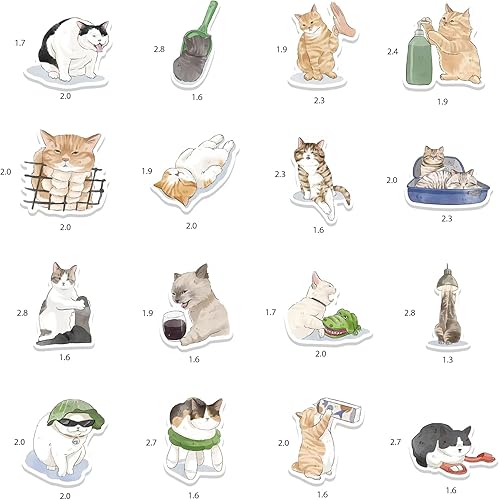 1.7
2.0

2.8
1.6

1.9
2.3

2.4
1.9

2.0
2.0

1.9
2.0

2.3
1.6

2.0
2.3

2.8
1.6

1.9
1.6

1.7
2.0

2.8
1.3

2.0
2.0

2.7
1.6

2.0
1.6

2.7
1.6