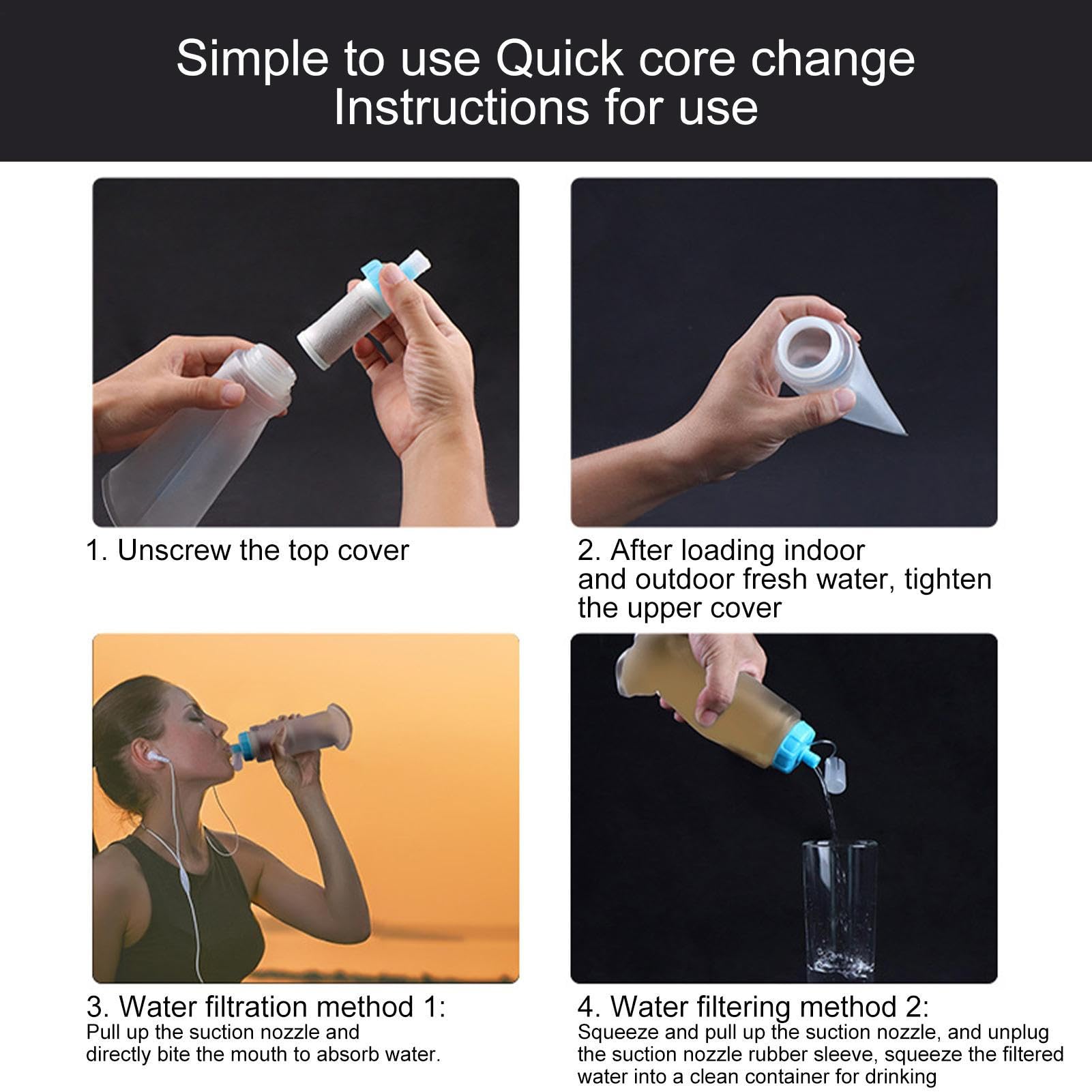 Simple to use Quick core change
Instructions for use

1. Unscrew the top cover

2. After loading indoor and outdoor fresh water, tighten the upper cover

3. Water filtration method 1:
Pull up the suction nozzle and directly bite the mouth to absorb water.

4. Water filtering method 2:
Squeeze and pull up the suction nozzle, and unplug the suction nozzle rubber sleeve, squeeze the filtered water into a clean container for drinking