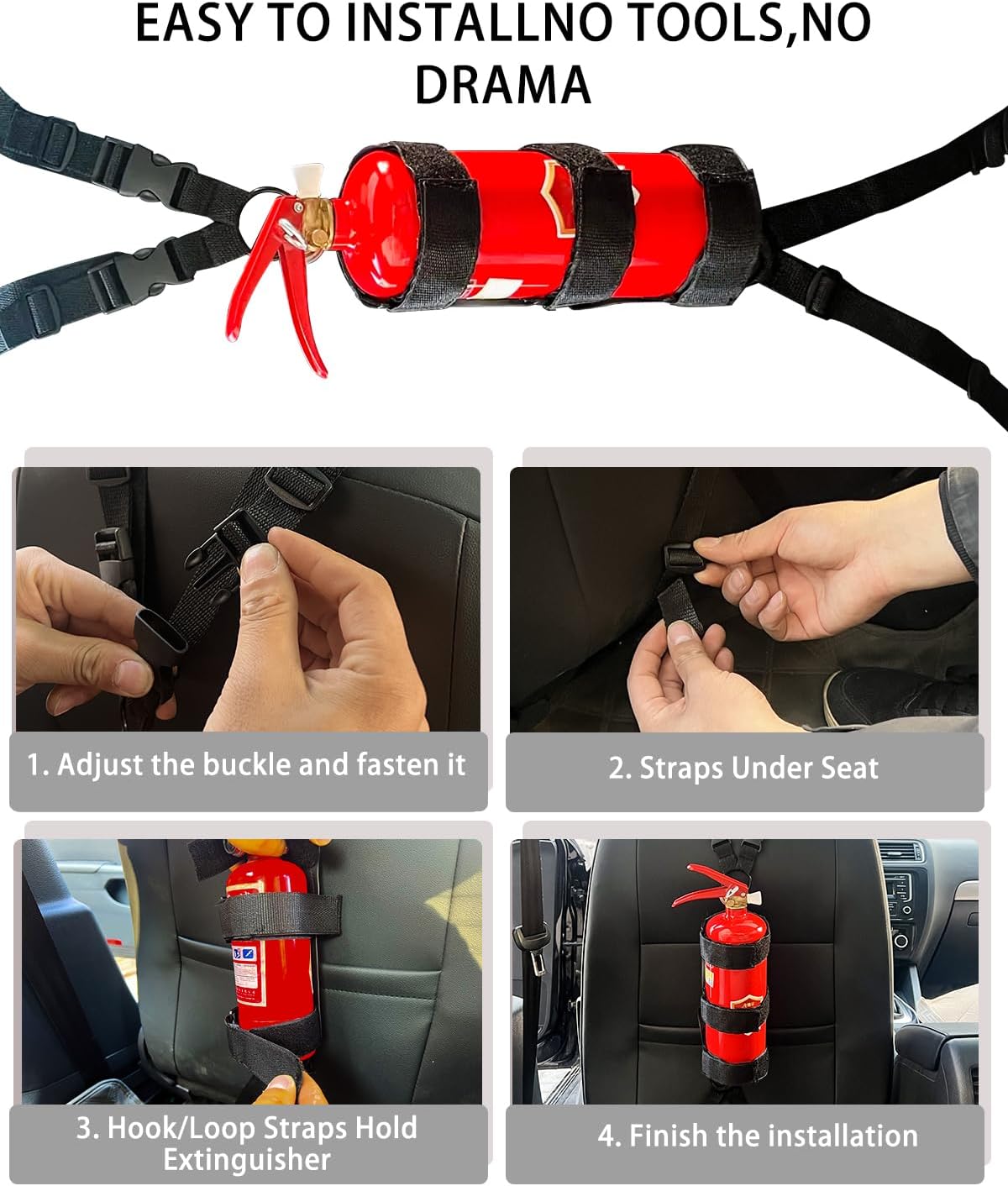 EASY TO INSTALLNO TOOLS,NO DRAMA

1. Adjust the buckle and fasten it

2. Straps Under Seat

3. Hook/Loop Straps Hold Extinguisher

4. Finish the installation