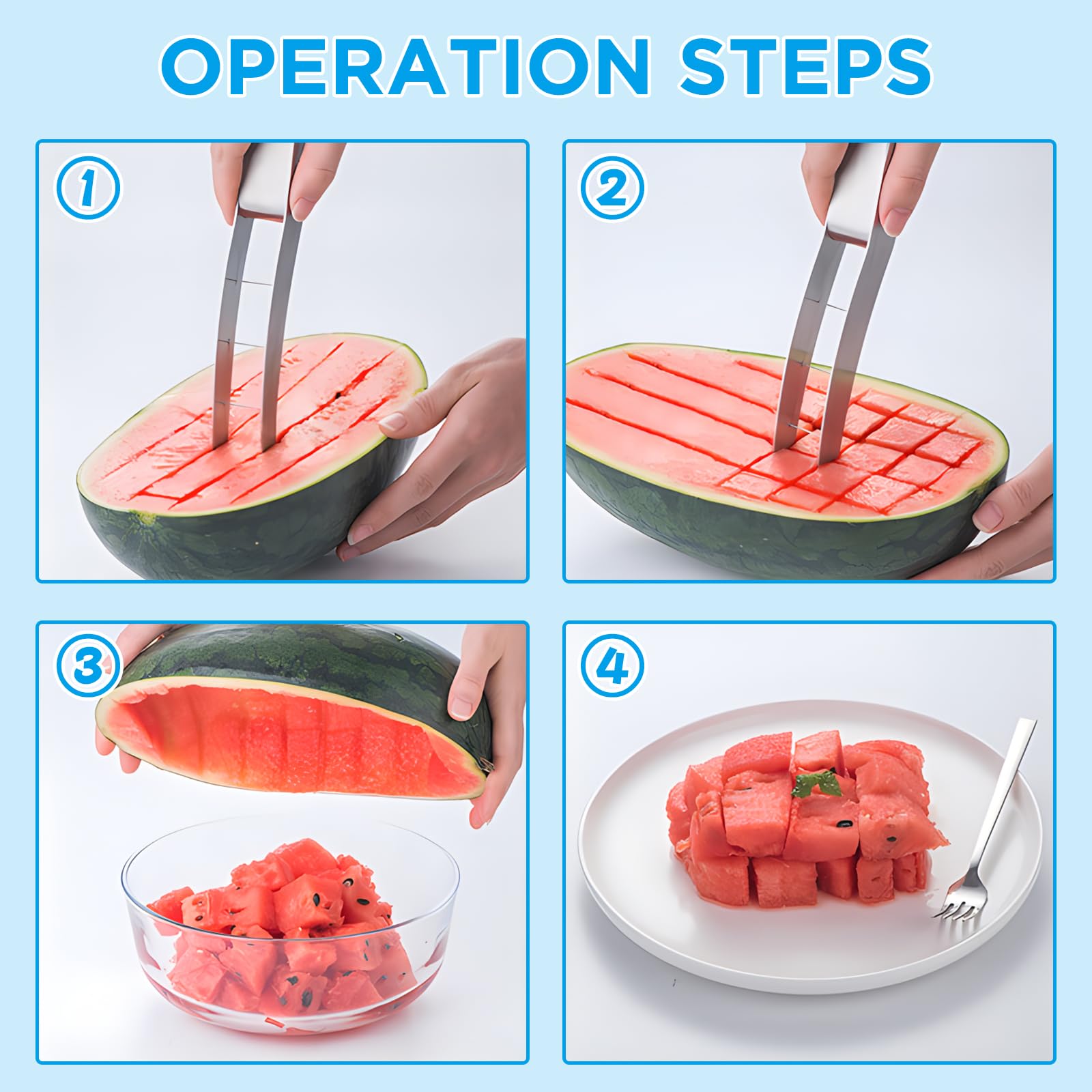 OPERATION STEPS

1

2

3

4