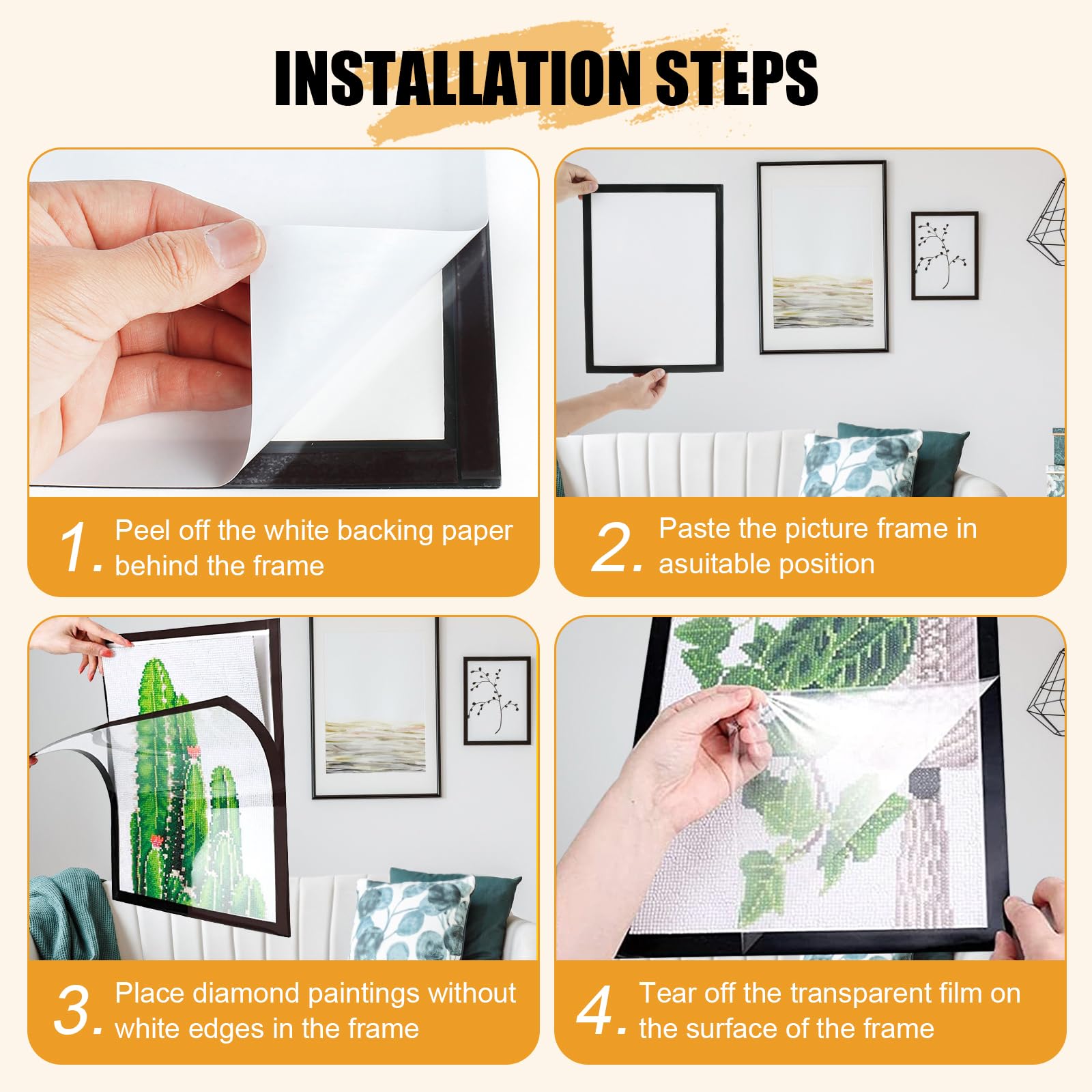 INSTALLATION STEPS

1. Peel off the white backing paper behind the frame

2. Paste the picture frame in asuitable position

3. Place diamond paintings without white edges in the frame

4. Tear off the transparent film on the surface of the frame