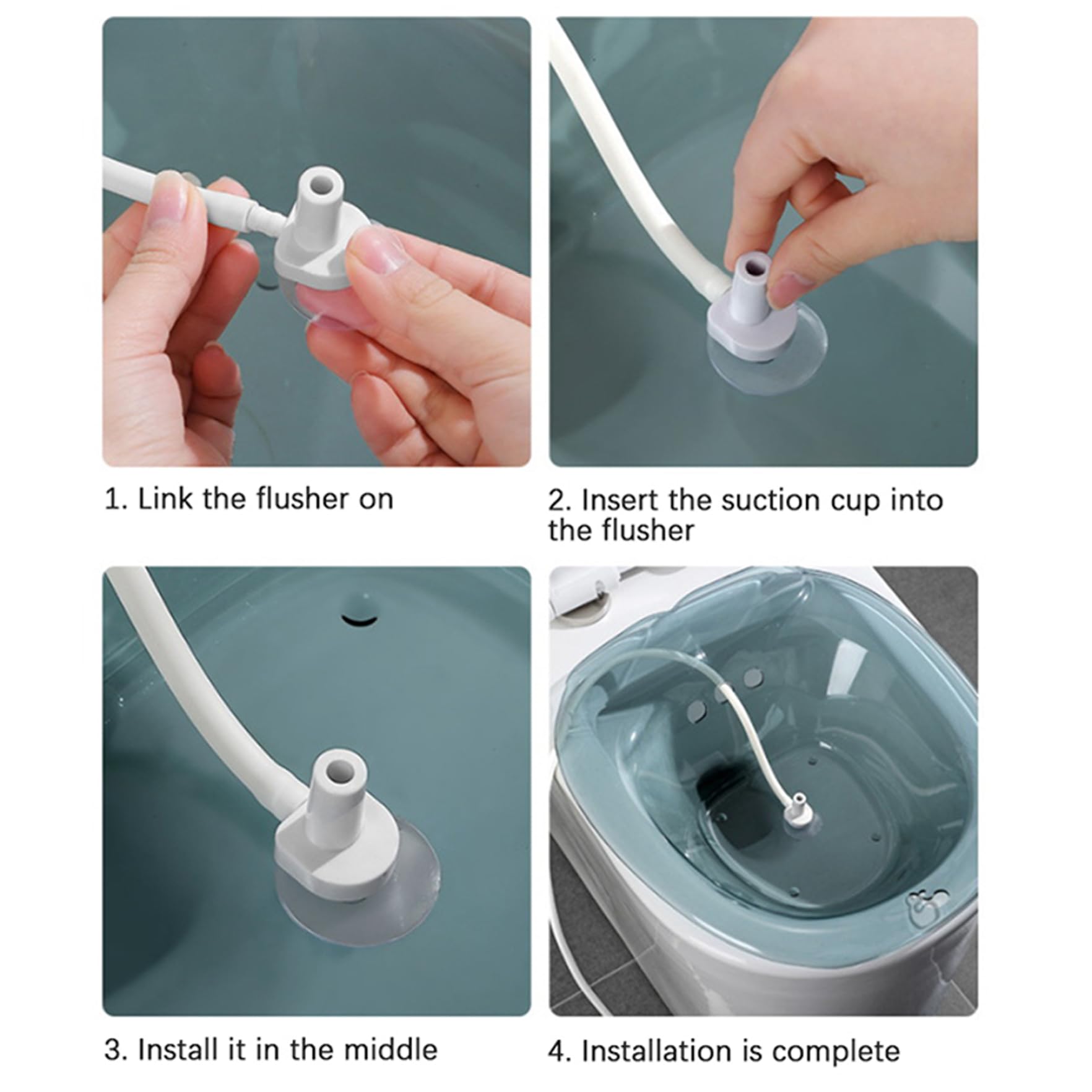 1. Link the flusher on

2. Insert the suction cup into the flusher

3. Install it in the middle

4. Installation is complete