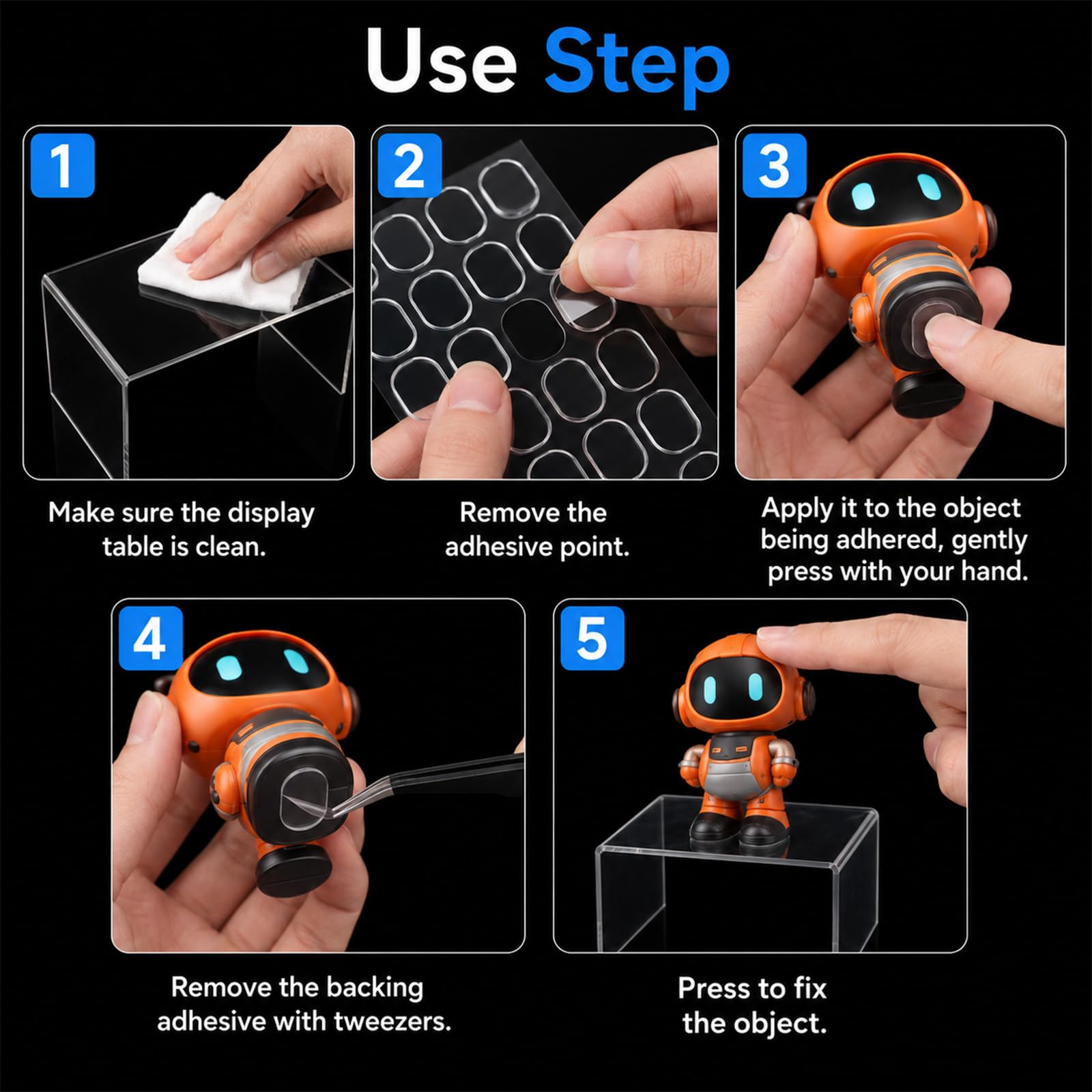 Use Step

1

Make sure the display table is clean.

2

Remove the adhesive point.

3

Apply it to the object being adhered, gently press with your hand.

4

Remove the backing adhesive with tweezers.

5

Press to fix the object.