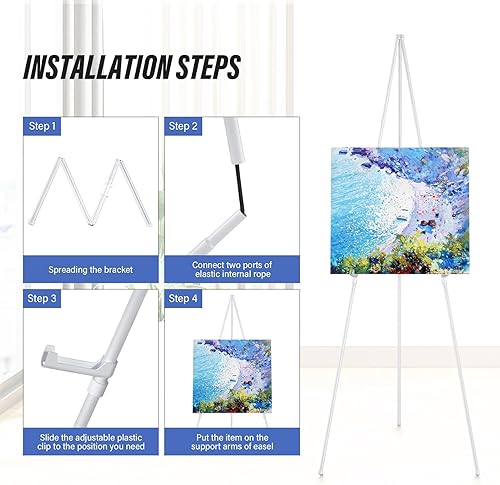 INSTALLATION STEPS

Step 1

Spreading the bracket

Step 2

Connect two ports of elastic internal rope

Step 3

Slide the adjustable plastic clip to the position you need

Step 4

Put the item on the support arms of easel