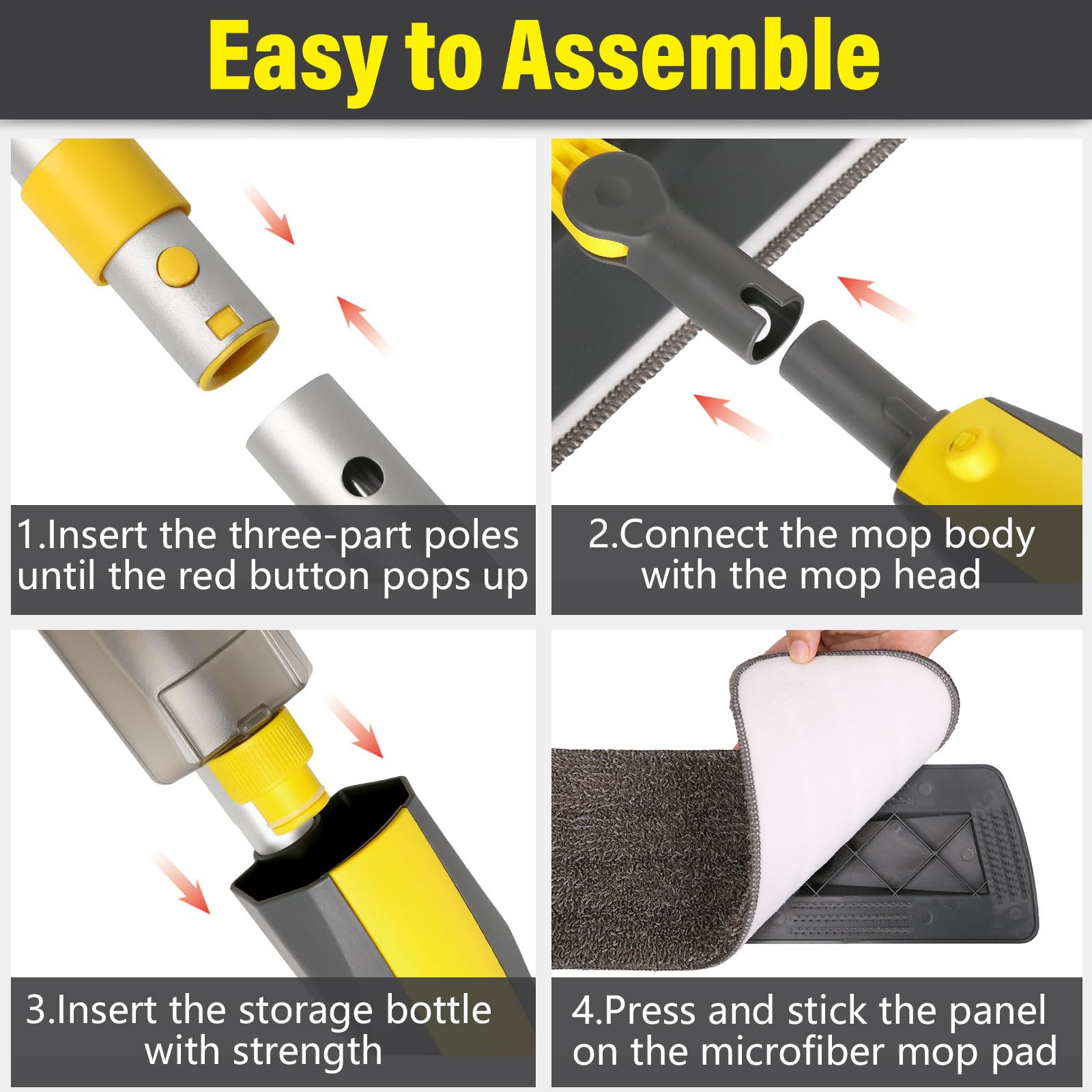 Easy to Assemble

1.Insert the three-part poles until the red button pops up

2.Connect the mop body with the mop head

3.Insert the storage bottle with strength

4.Press and stick the panel on the microfiber mop pad