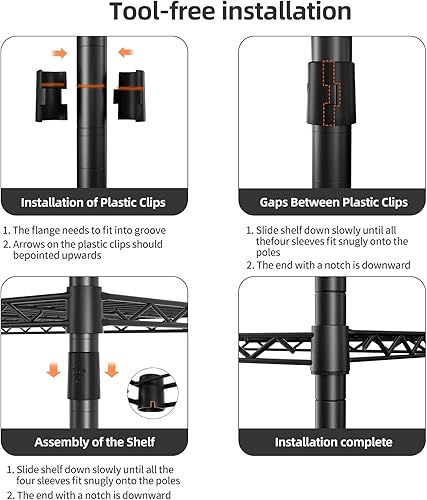 Tool-free installation

Installation of Plastic Clips

1. The flange needs to fit into groove
2. Arrows on the plastic clips should bepointed upwards

Gaps Between Plastic Clips

1. Slide shelf down slowly until all thefour sleeves fit snugly onto the poles
2. The end with a notch is downward

Assembly of the Shelf

1. Slide shelf down slowly until all the four sleeves fit snugly onto the poles
2. The end with a notch is downward

Installation complete