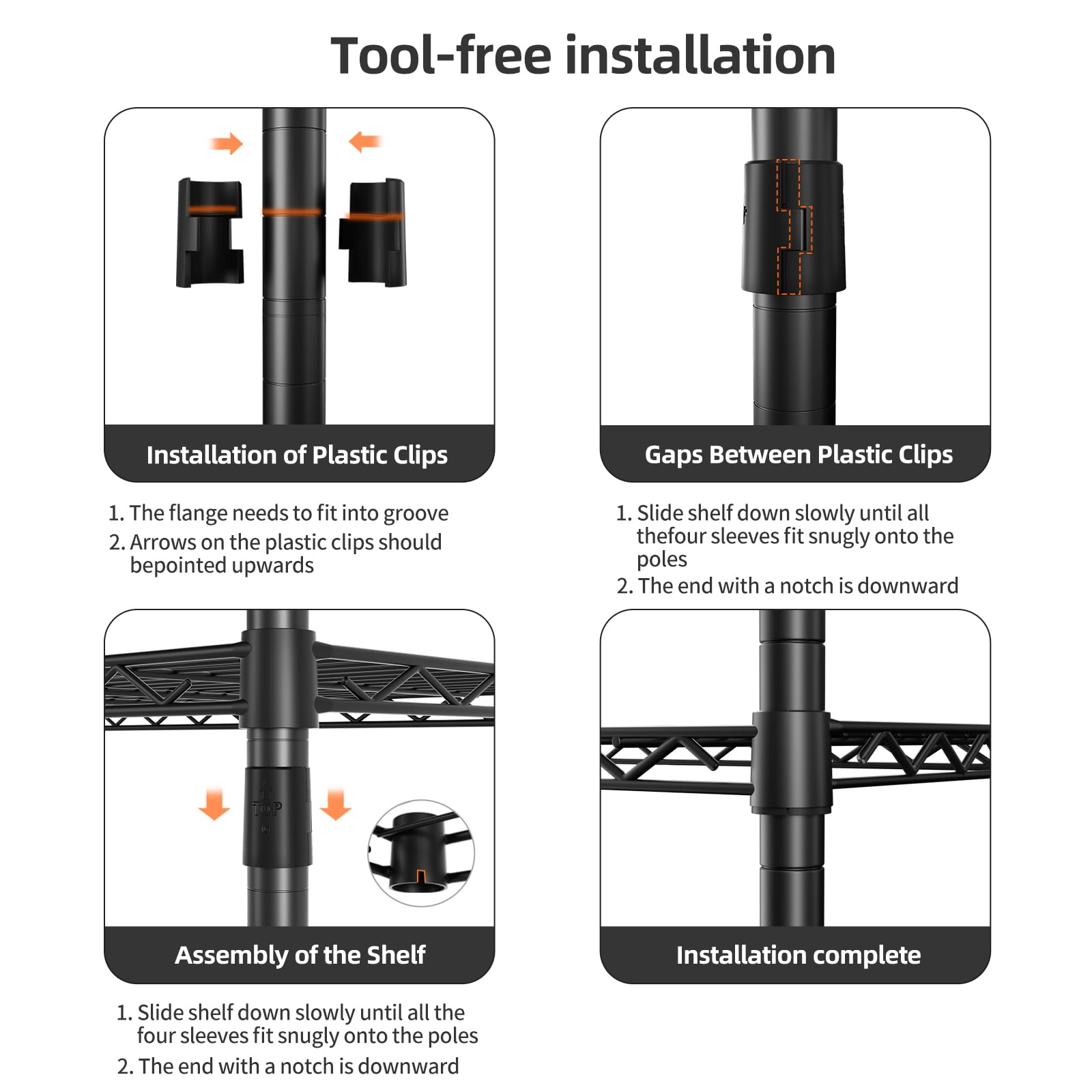 Tool-free installation

Installation of Plastic Clips

1. The flange needs to fit into groove
2. Arrows on the plastic clips should bepointed upwards

Gaps Between Plastic Clips

1. Slide shelf down slowly until all thefour sleeves fit snugly onto the poles
2. The end with a notch is downward

TOP

Assembly of the Shelf

1. Slide shelf down slowly until all the four sleeves fit snugly onto the poles
2. The end with a notch is downward

Installation complete