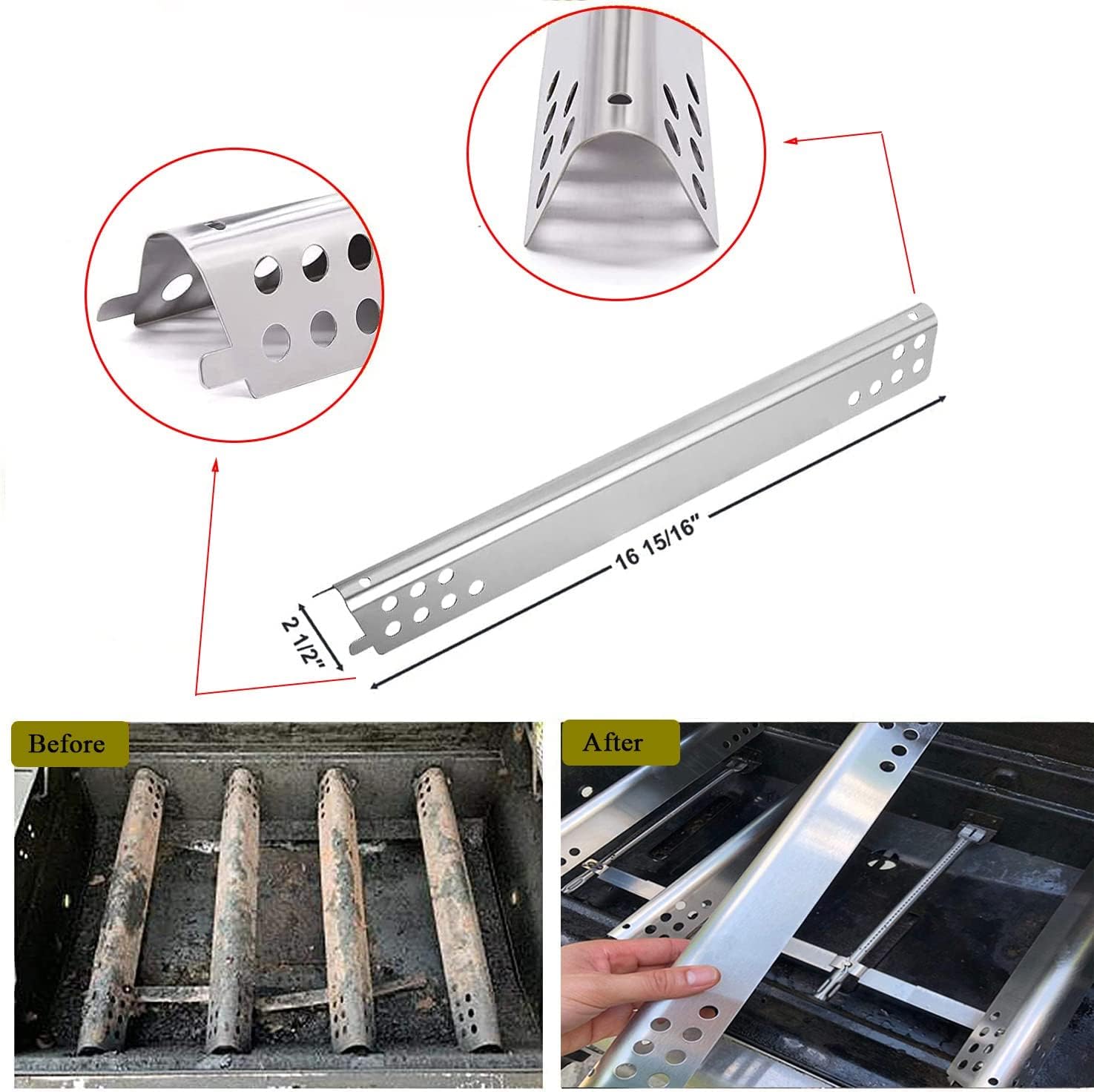 16 15/16"

2 1/2"

Before

After