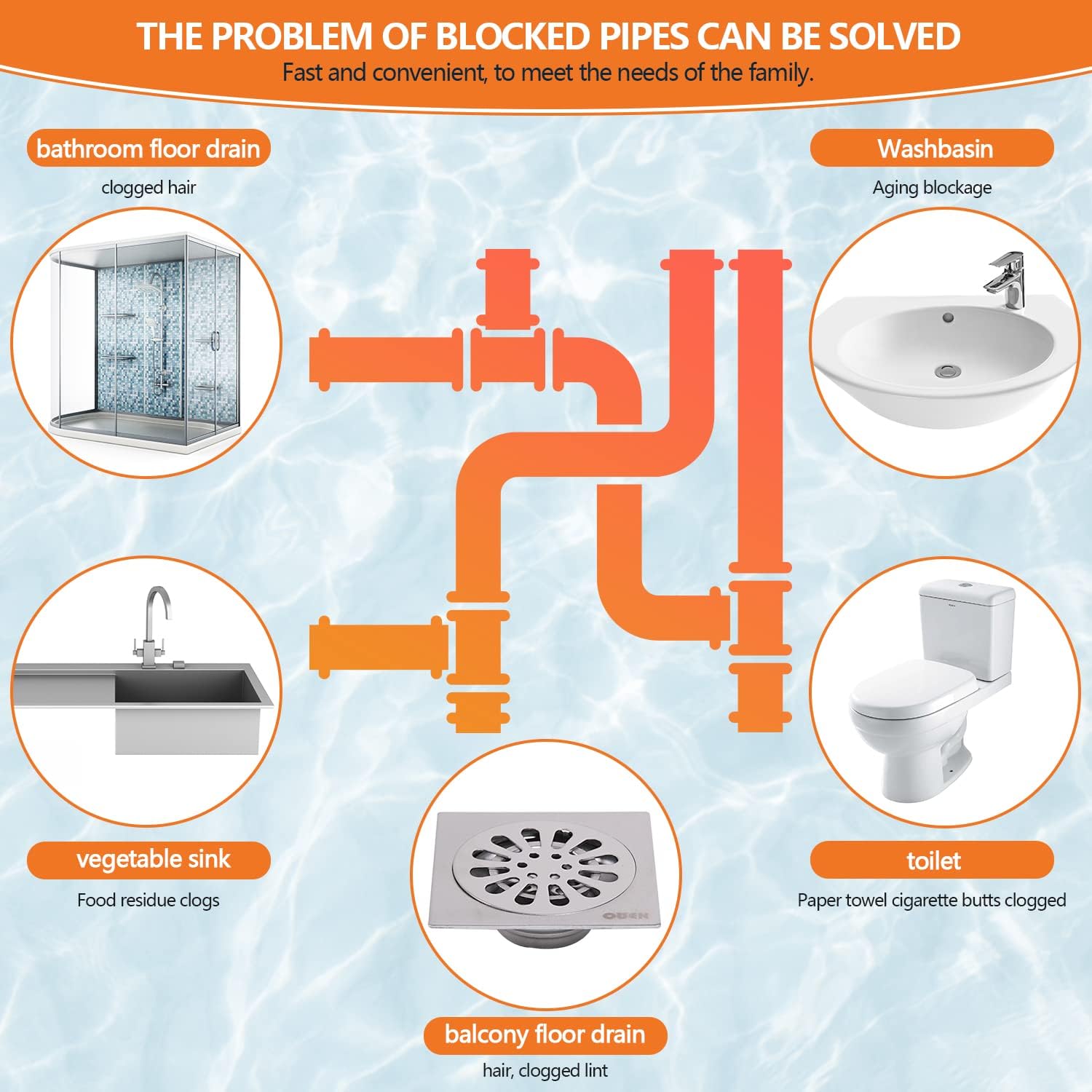 THE PROBLEM OF BLOCKED PIPES CAN BE SOLVED
Fast and convenient, to meet the needs of the family.

bathroom floor drain
clogged hair

Washbasin
Aging blockage

vegetable sink
Food residue clogs

toilet
Paper towel cigarette butts clogged

OUEN

balcony floor drain
hair, clogged lint