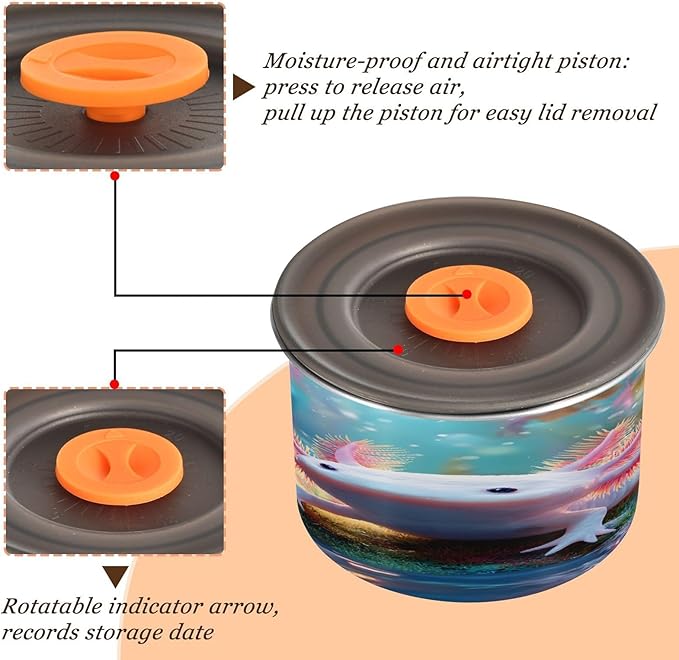 Moisture-proof and airtight piston:
press to release air,
pull up the piston for easy lid removal

Rotatable indicator arrow,
records storage date