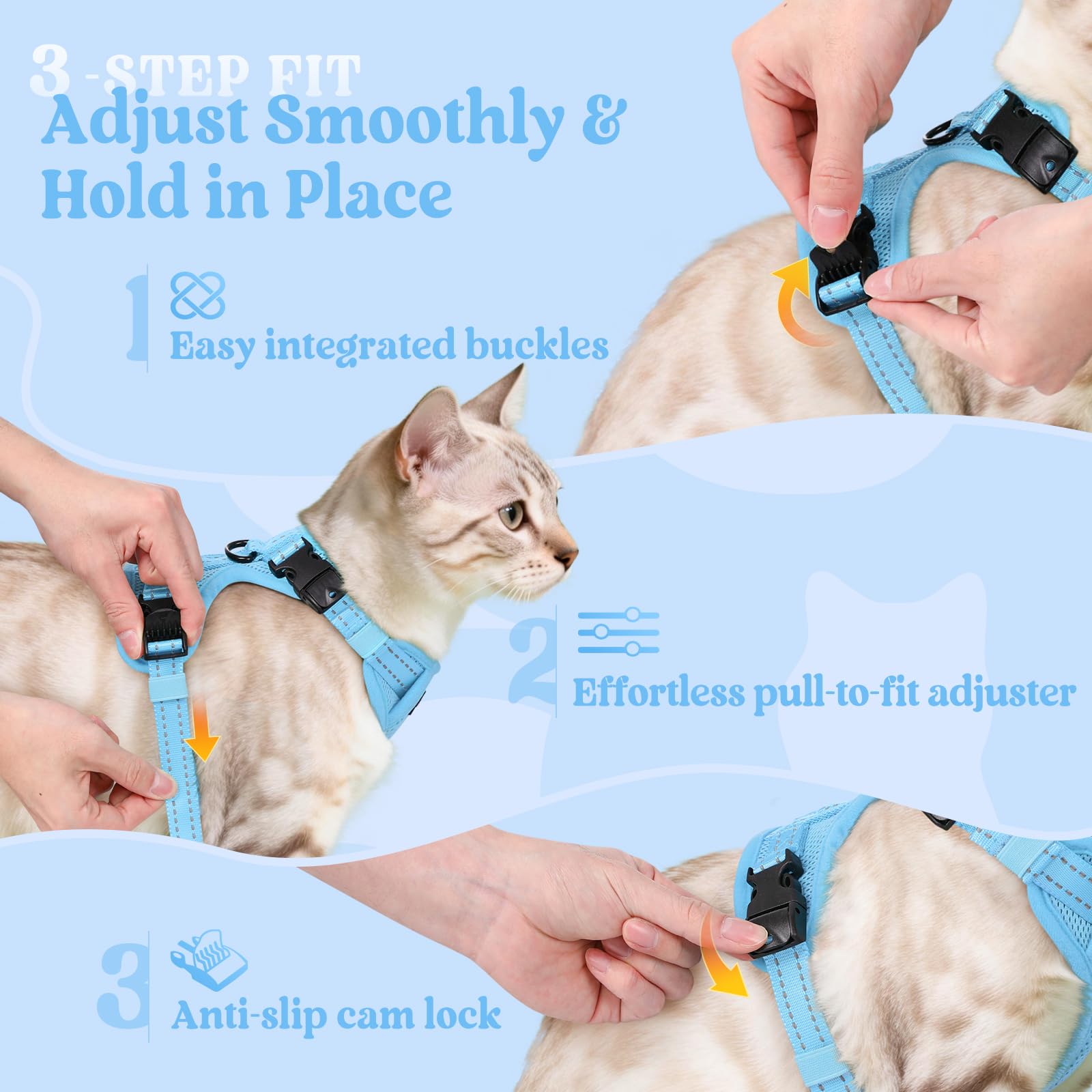 3 -STEP FIT
Adjust Smoothly & Hold in Place

1
Easy integrated buckles

2
Effortless pull-to-fit adjuster

3
Anti-slip cam lock