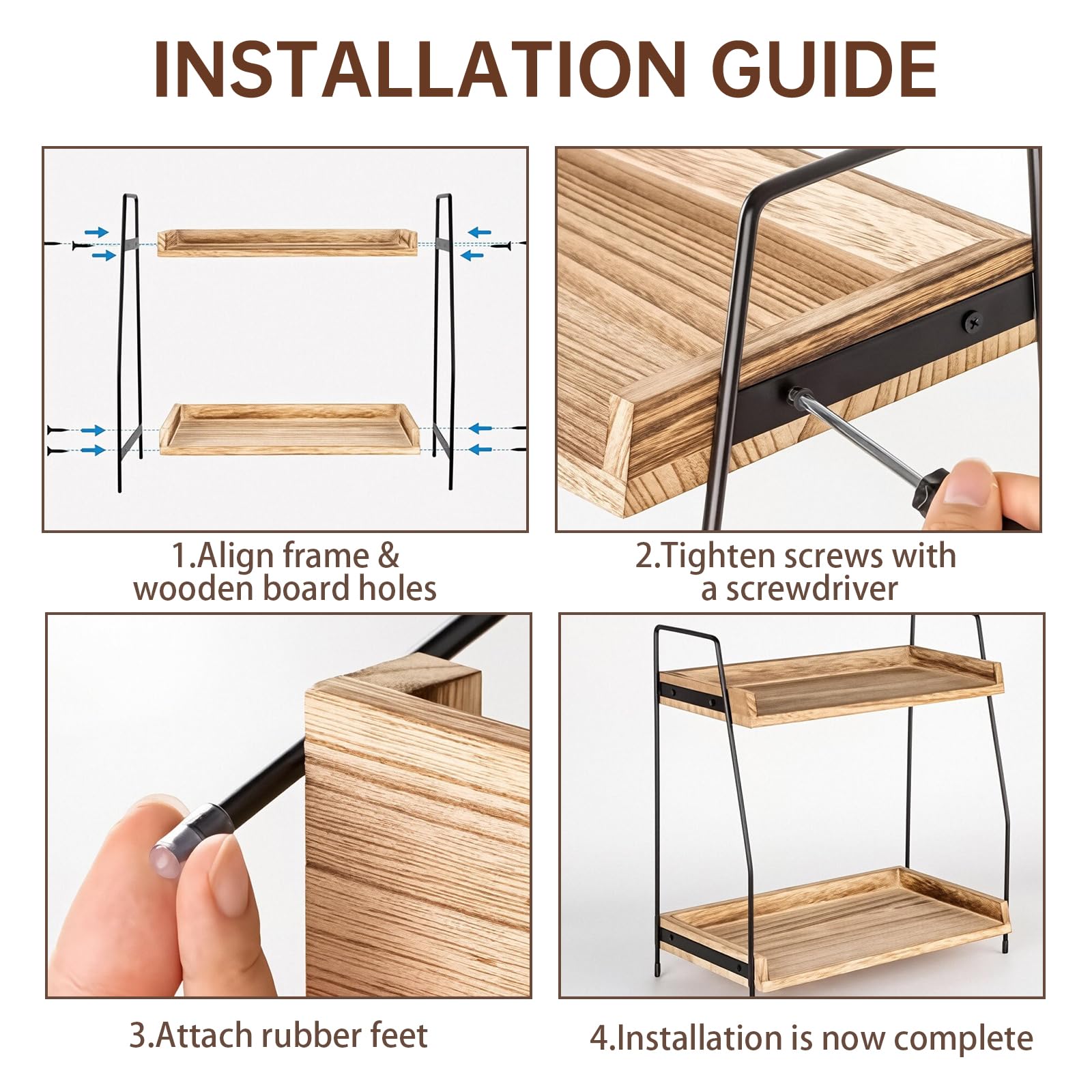 INSTALLATION GUIDE

1.Align frame & wooden board holes

2.Tighten screws with a screwdriver

3.Attach rubber feet

4.Installation is now complete