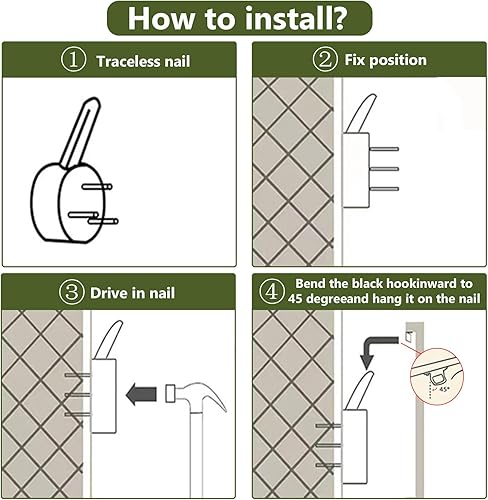 How to install?

① Traceless nail

② Fix position

③ Drive in nail

④ Bend the black hookinward to 45 degreeand hang it on the nail

45°