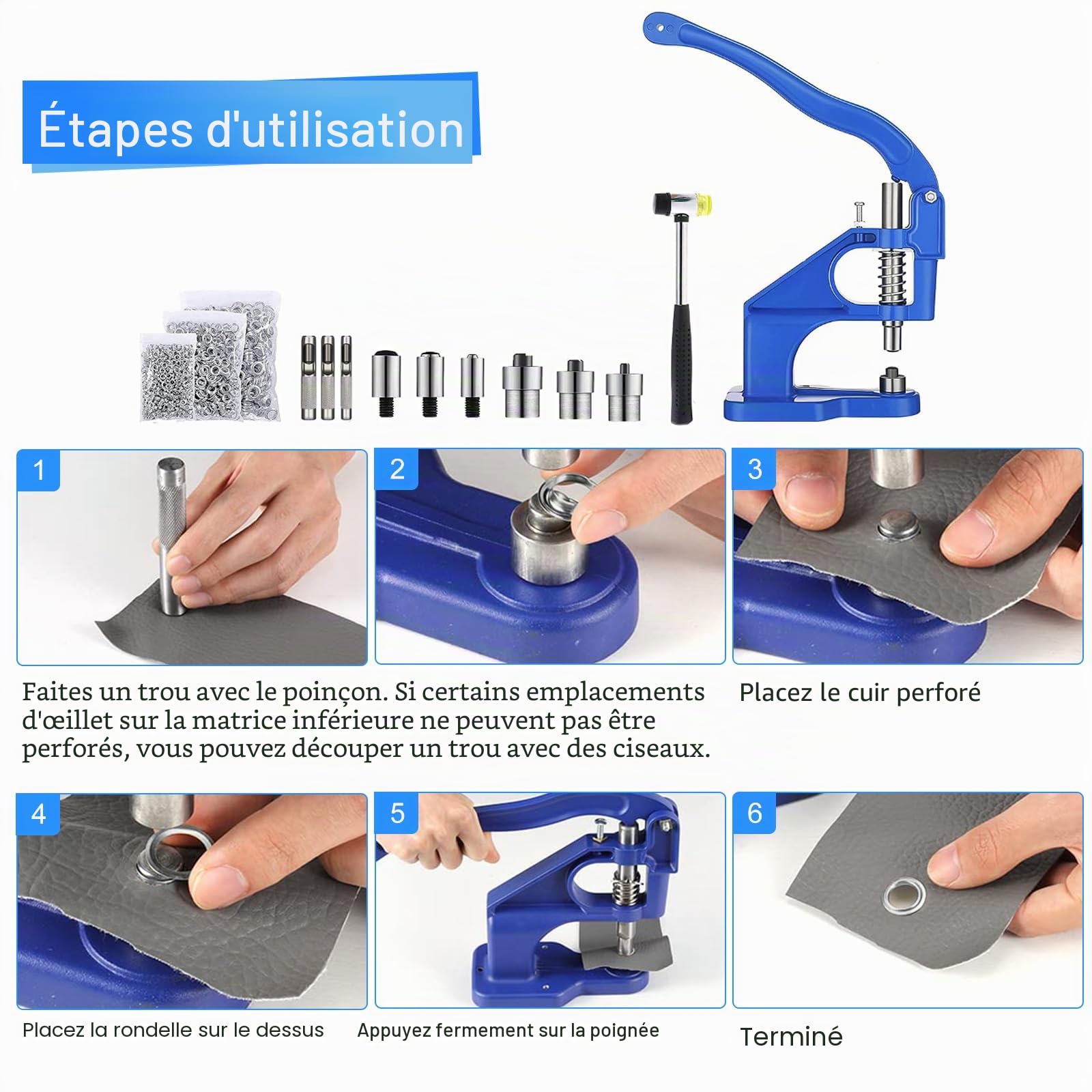 Étapes d'utilisation

1

2

3

Faites un trou avec le poinçon. Si certains emplacements d'œillet sur la matrice inférieure ne peuvent pas être perforés, vous pouvez découper un trou avec des ciseaux.

Placez le cuir perforé

4

5

6

Placez la rondelle sur le dessus

Appuyez fermement sur la poignée

Terminé