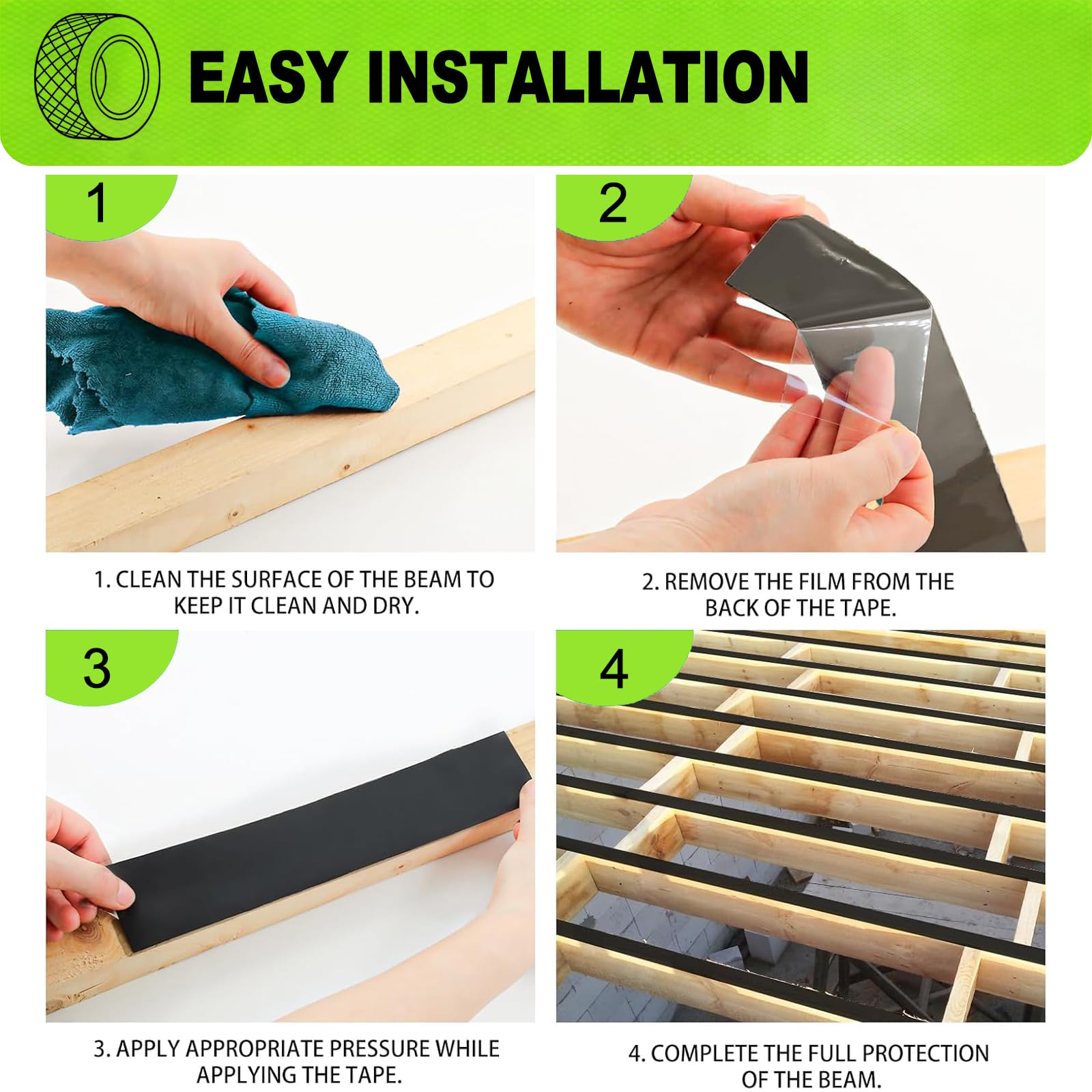 EASY INSTALLATION

1

1. CLEAN THE SURFACE OF THE BEAM TO KEEP IT CLEAN AND DRY.

2

2. REMOVE THE FILM FROM THE BACK OF THE TAPE.

3

3. APPLY APPROPRIATE PRESSURE WHILE APPLYING THE TAPE.

4

4. COMPLETE THE FULL PROTECTION OF THE BEAM.