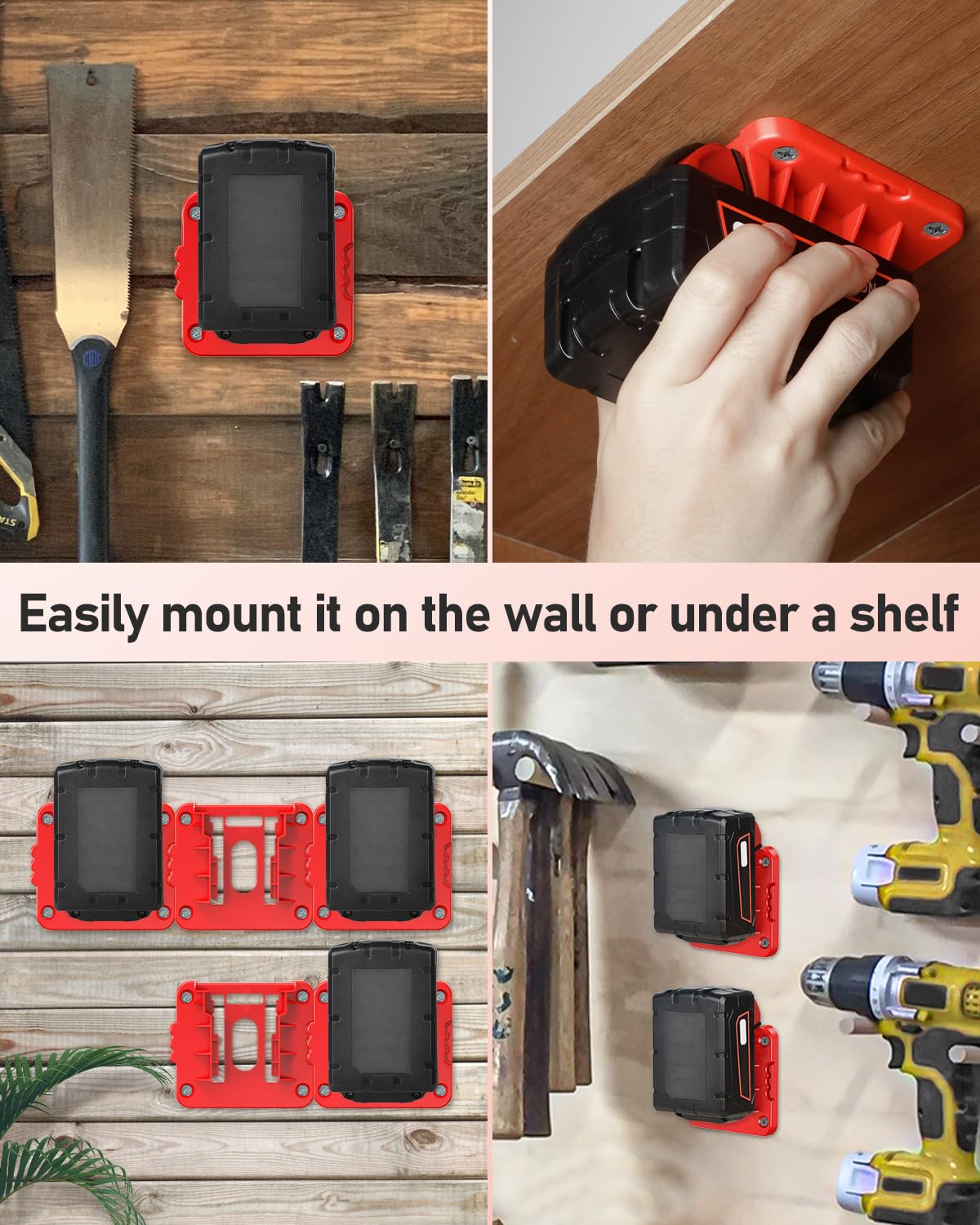 Easily mount it on the wall or under a shelf