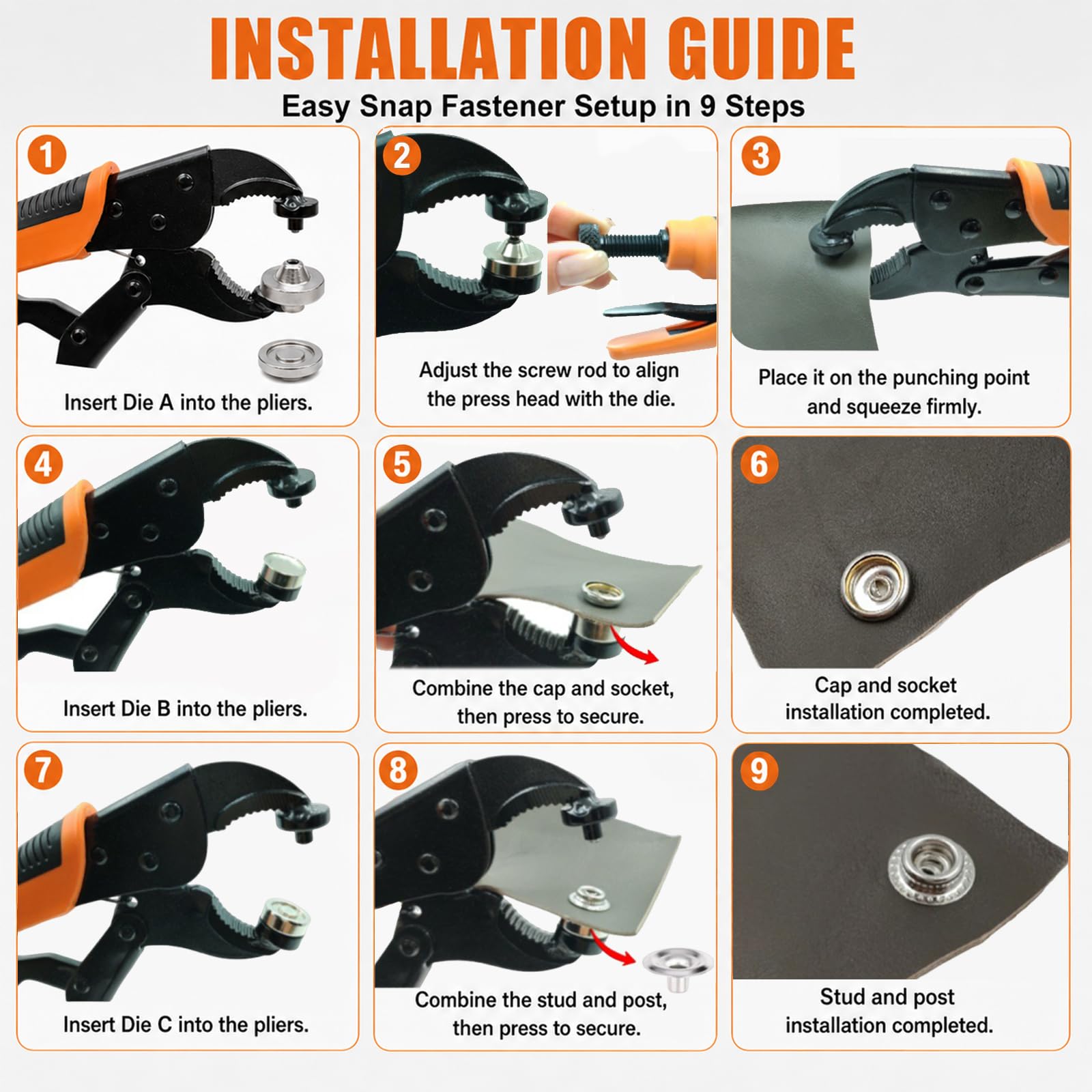 INSTALLATION GUIDE

Easy Snap Fastener Setup in 9 Steps

1

Insert Die A into the pliers.

2

Adjust the screw rod to align the press head with the die.

3

Place it on the punching point and squeeze firmly.

4

Insert Die B into the pliers.

5

Combine the cap and socket, then press to secure.

6

Cap and socket installation completed.

7

Insert Die C into the pliers.

8

Combine the stud and post, then press to secure.

9

Stud and post installation completed.