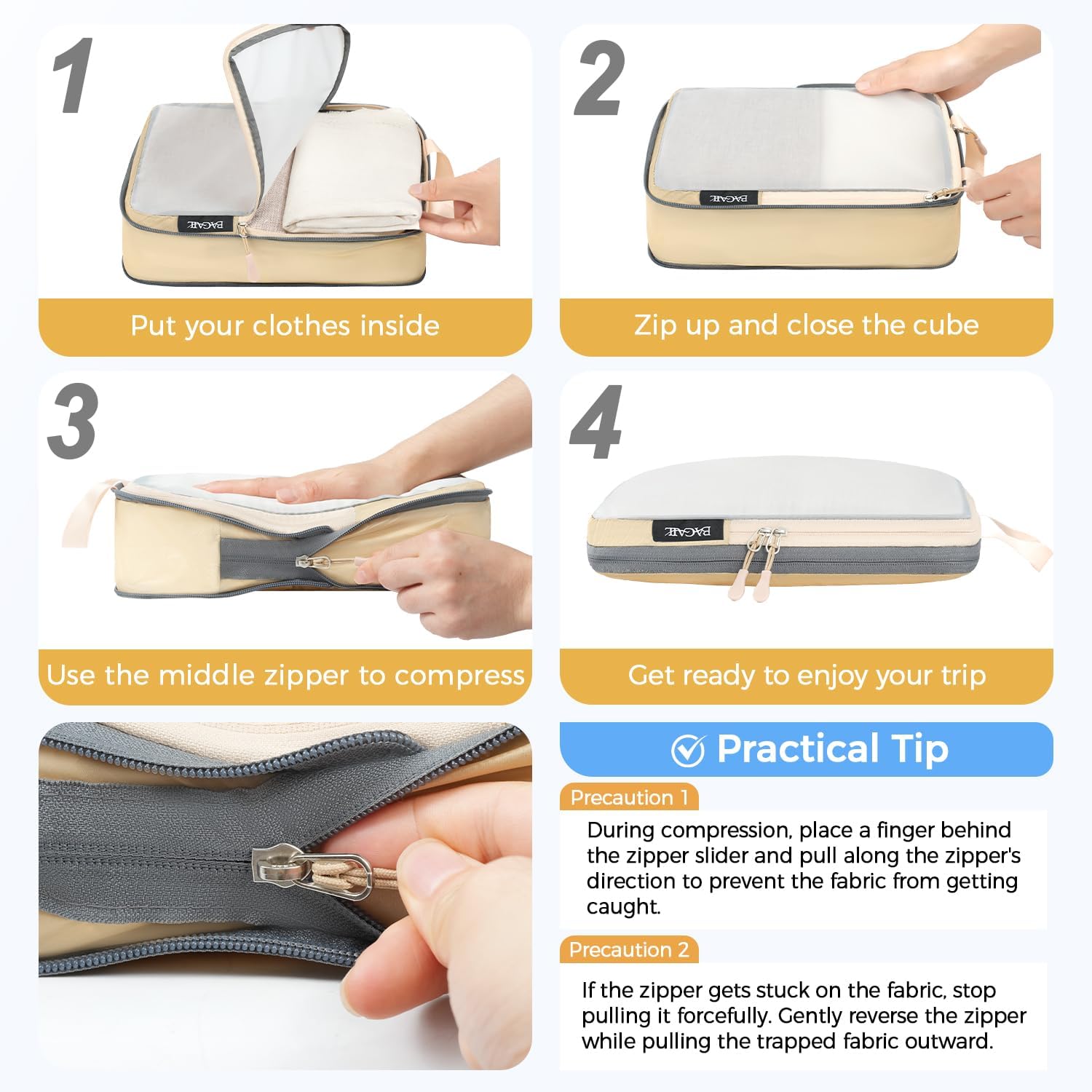 1

BAGAIL

Put your clothes inside

2

BAGAIL

Zip up and close the cube

3

Use the middle zipper to compress

4

BAGAIL

Get ready to enjoy your trip

Practical Tip

Precaution 1

During compression, place a finger behind the zipper slider and pull along the zipper's direction to prevent the fabric from getting caught.

Precaution 2

If the zipper gets stuck on the fabric, stop pulling it forcefully. Gently reverse the zipper while pulling the trapped fabric outward.