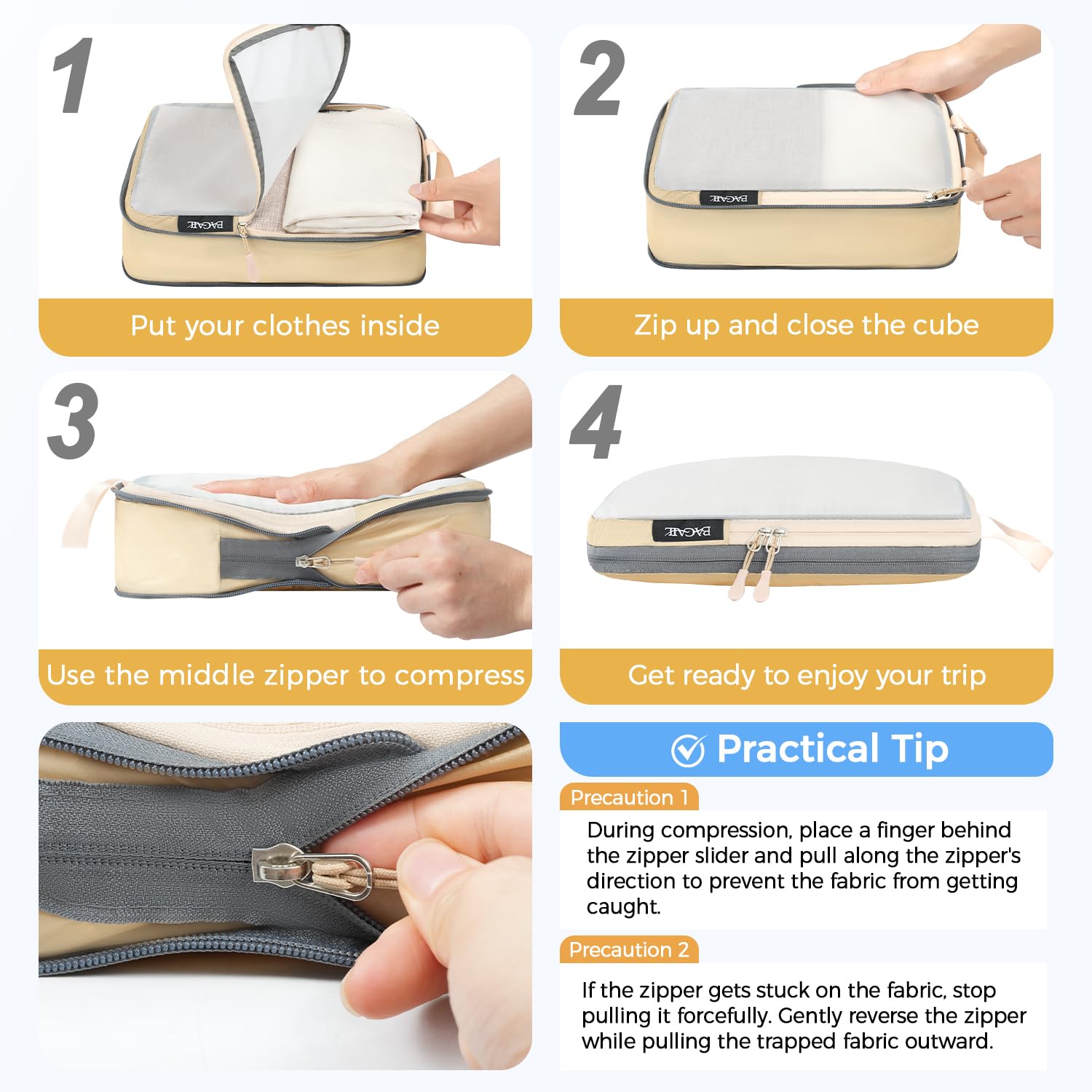 1

BAGAIL

Put your clothes inside

2

BAGAIL

Zip up and close the cube

3

Use the middle zipper to compress

4

BAGAIL

Get ready to enjoy your trip

Practical Tip

Precaution 1

During compression, place a finger behind the zipper slider and pull along the zipper's direction to prevent the fabric from getting caught.

Precaution 2

If the zipper gets stuck on the fabric, stop pulling it forcefully. Gently reverse the zipper while pulling the trapped fabric outward.