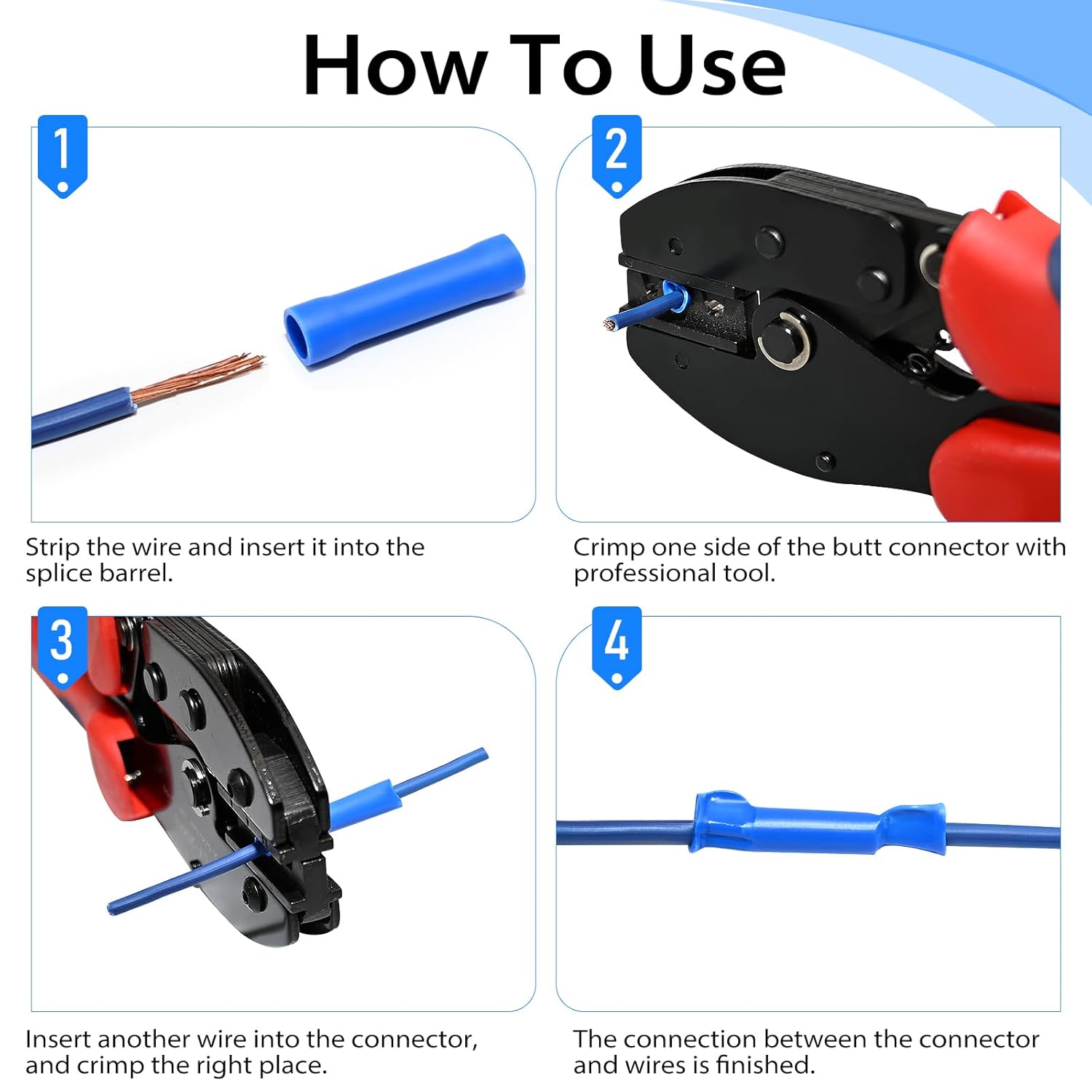 How To Use

1

Strip the wire and insert it into the splice barrel.

2

Crimp one side of the butt connector with professional tool.

3

Insert another wire into the connector, and crimp the right place.

4

The connection between the connector and wires is finished.