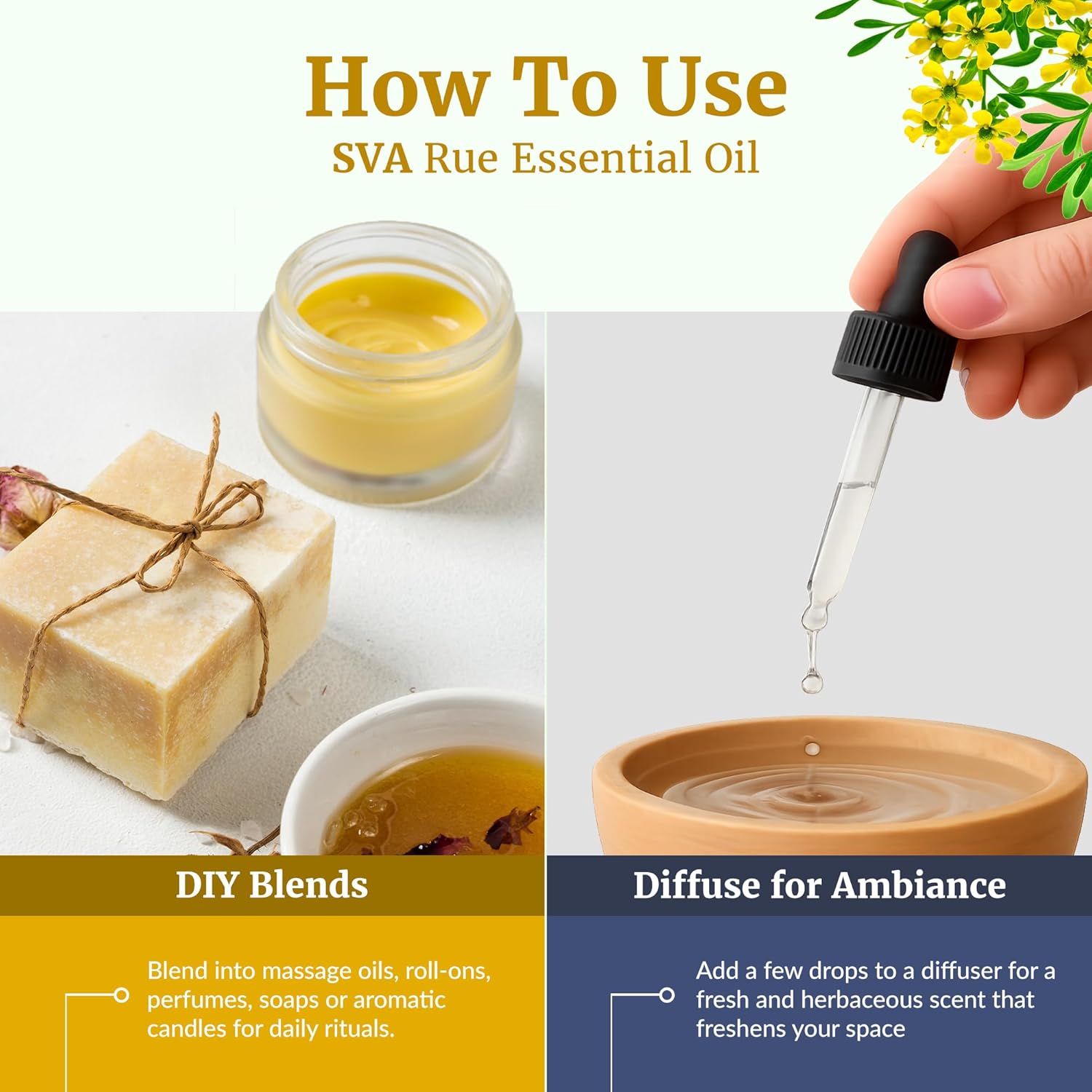 How To Use
SVA Rue Essential Oil

DIY Blends

Blend into massage oils, roll-ons, perfumes, soaps or aromatic candles for daily rituals.

Diffuse for Ambiance

Add a few drops to a diffuser for a fresh and herbaceous scent that freshens your space