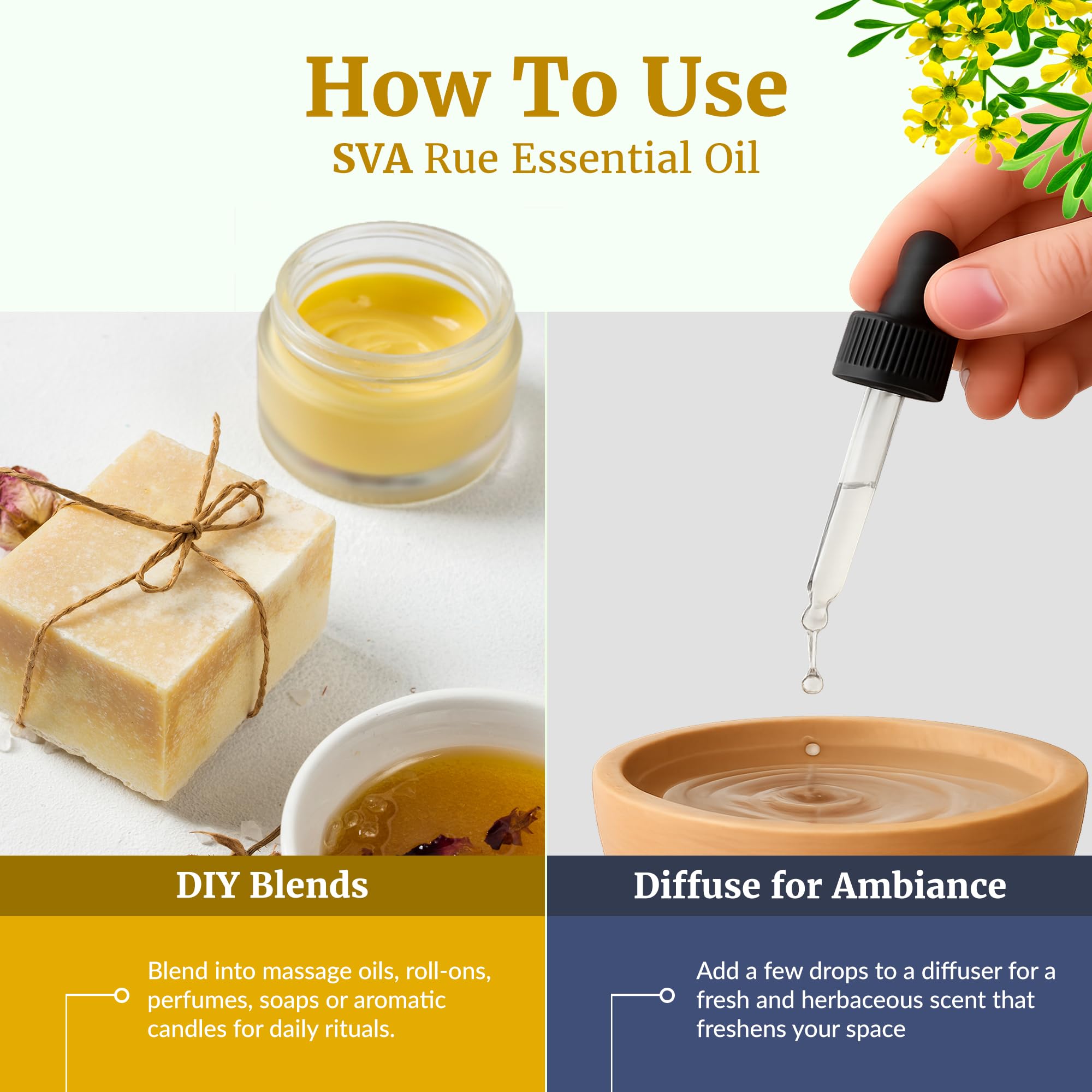 How To Use
SVA Rue Essential Oil

DIY Blends

Blend into massage oils, roll-ons, perfumes, soaps or aromatic candles for daily rituals.

Diffuse for Ambiance

Add a few drops to a diffuser for a fresh and herbaceous scent that freshens your space