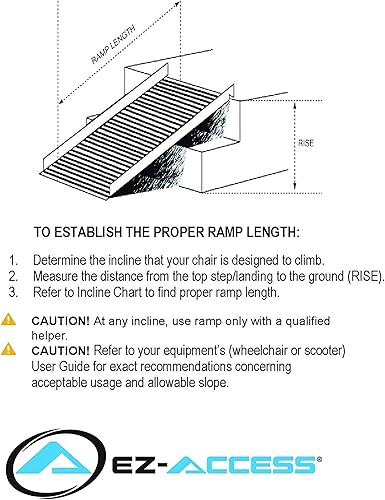 RAMP LENGTH

RISE

TO ESTABLISH THE PROPER RAMP LENGTH:

1. Determine the incline that your chair is designed to climb.
2. Measure the distance from the top step/landing to the ground (RISE).
3. Refer to Incline Chart to find proper ramp length.

CAUTION! At any incline, use ramp only with a qualified helper.

CAUTION! Refer to your equipment's (wheelchair or scooter) User Guide for exact recommendations concerning acceptable usage and allowable slope.

EZ-ACCESS®