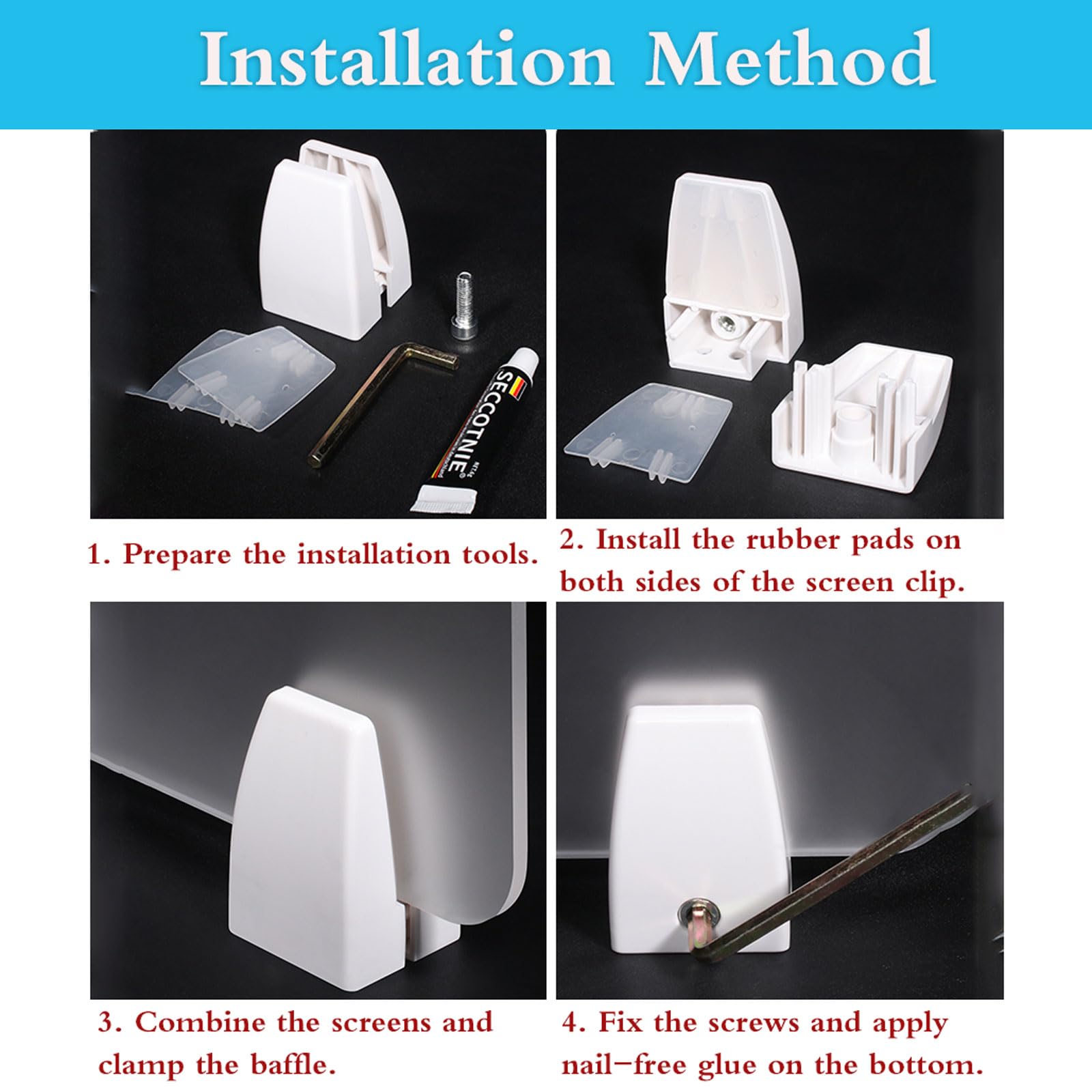 Installation Method

SECCOTNIE

1. Prepare the installation tools.

2. Install the rubber pads on both sides of the screen clip.

3. Combine the screens and clamp the baffle.

4. Fix the screws and apply nail-free glue on the bottom.