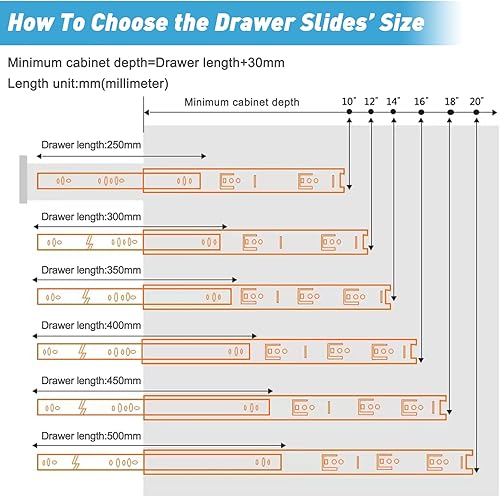 How To Choose the Drawer Slides' Size

Minimum cabinet depth=Drawer length+30mm

Length unit:mm(millimeter)

Minimum cabinet depth

10" 12" 14" 16" 18" 20"

Drawer length:250mm

Drawer length:300mm

Drawer length:350mm

Drawer length:400mm

Drawer length:450mm

Drawer length:500mm