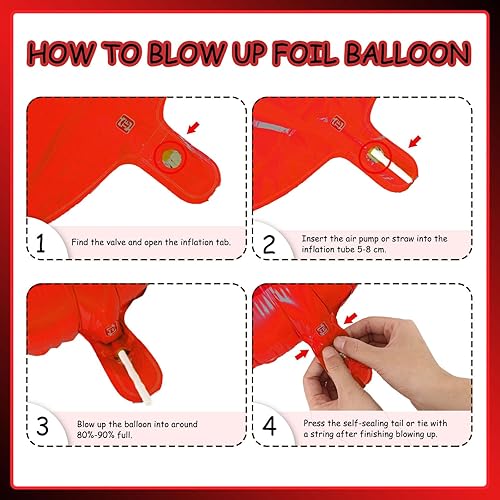 HOW TO BLOW UP FOIL BALLOON

1 Find the valve and open the inflation tab.

2 Insert the air pump or straw into the inflation tube 5-8 cm.

3 Blow up the balloon into around 80%-90% full.

4 Press the self-sealing tail or tie with a string after finishing blowing up.