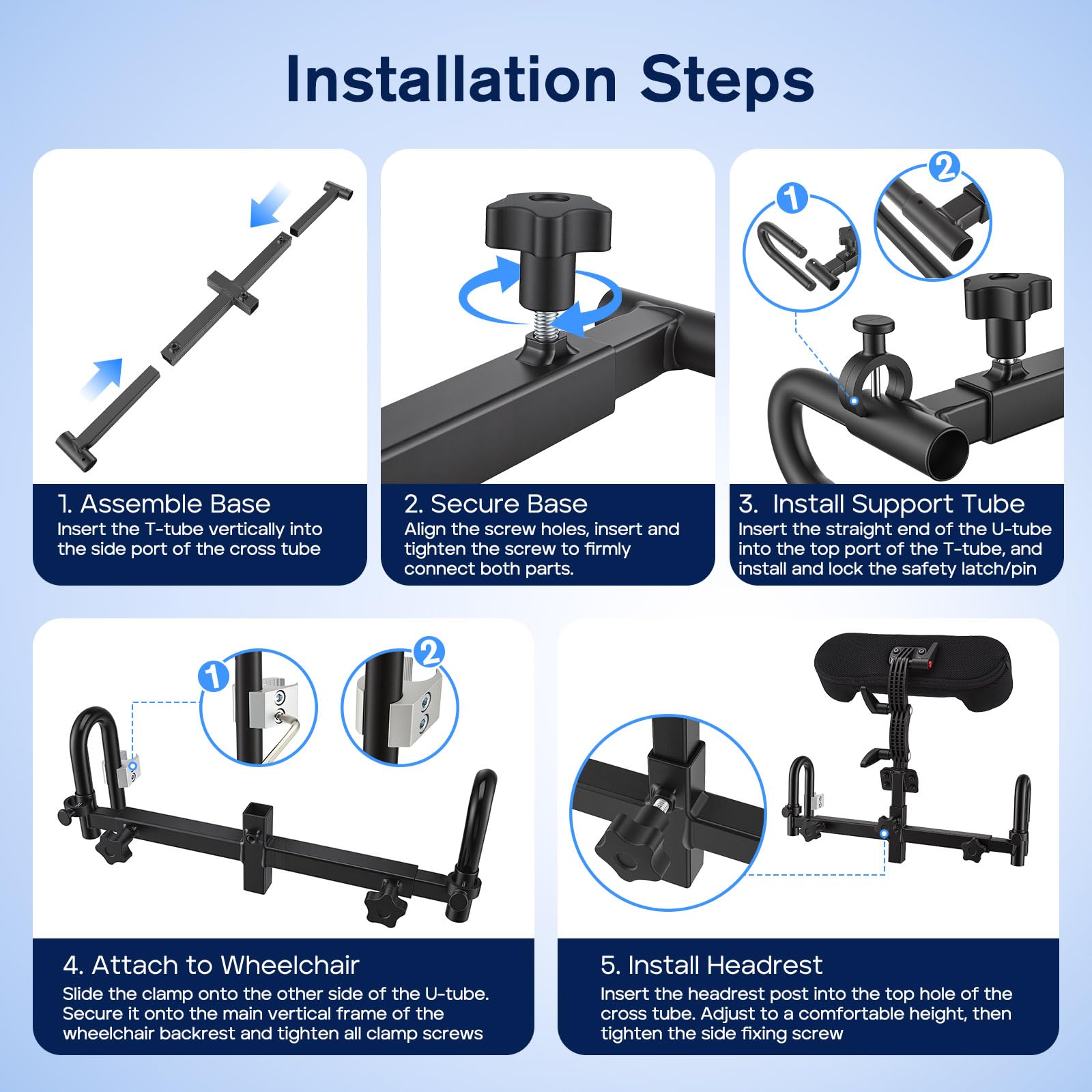 Installation Steps

1. Assemble Base
Insert the T-tube vertically into the side port of the cross tube

2. Secure Base
Align the screw holes, insert and tighten the screw to firmly connect both parts.

1
2

3. Install Support Tube
Insert the straight end of the U-tube into the top port of the T-tube, and install and lock the safety latch/pin

1
2

4. Attach to Wheelchair
Slide the clamp onto the other side of the U-tube. Secure it onto the main vertical frame of the wheelchair backrest and tighten all clamp screws

5. Install Headrest
Insert the headrest post into the top hole of the cross tube. Adjust to a comfortable height, then tighten the side fixing screw