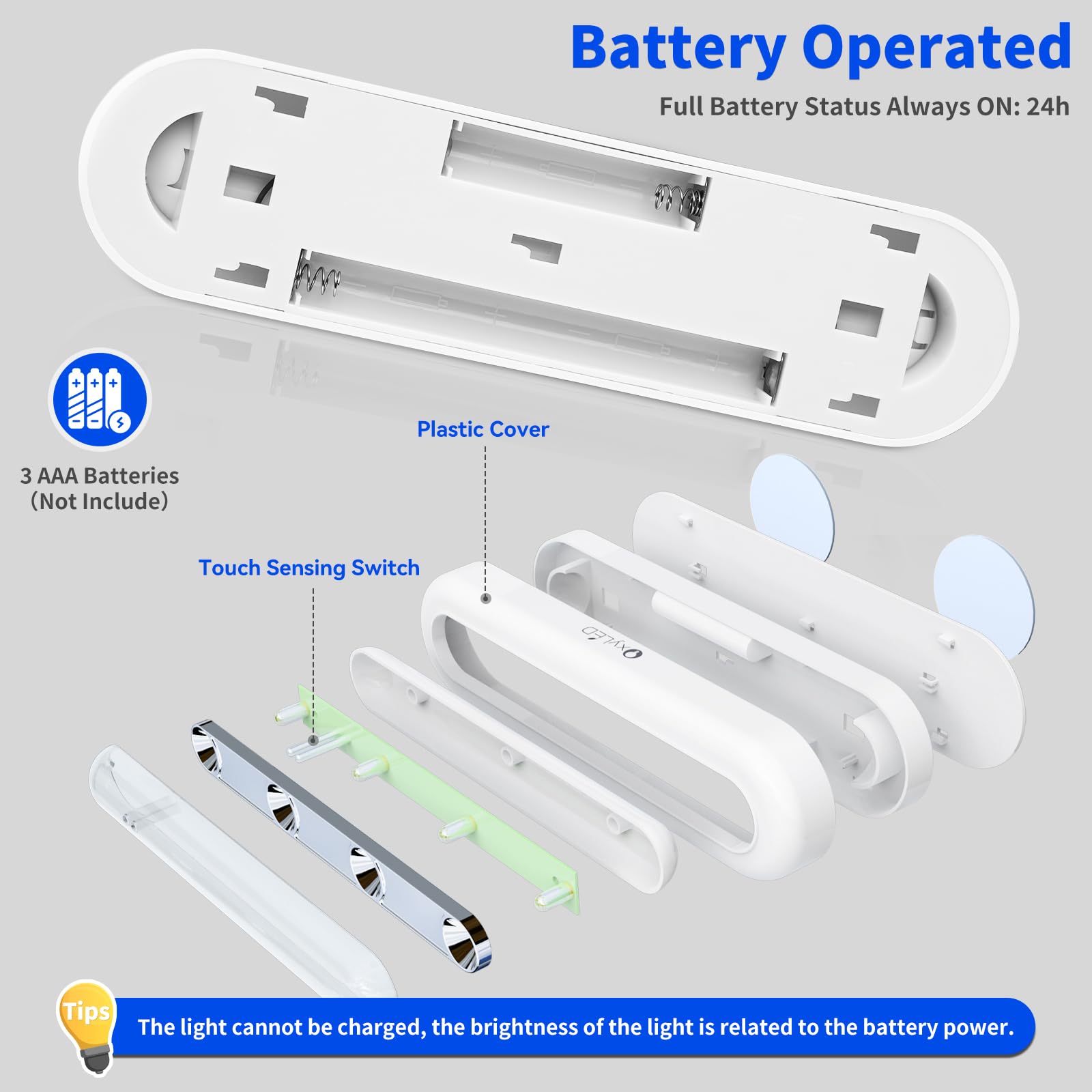 Battery Operated

Full Battery Status Always ON: 24h

3 AAA Batteries
(Not Include)

Plastic Cover

Touch Sensing Switch

OXYLED

Tips

The light cannot be charged, the brightness of the light is related to the battery power.