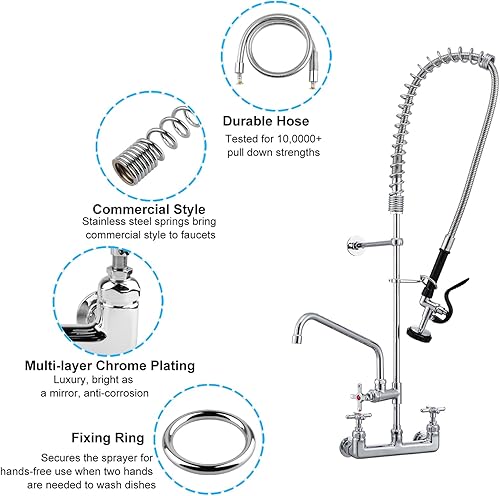 Durable Hose
Tested for 10,0000+ pull down strengths

Commercial Style
Stainless steel springs bring commercial style to faucets

Multi-layer Chrome Plating
Luxury, bright as a mirror, anti-corrosion

Fixing Ring
Secures the sprayer for hands-free use when two hands are needed to wash dishes