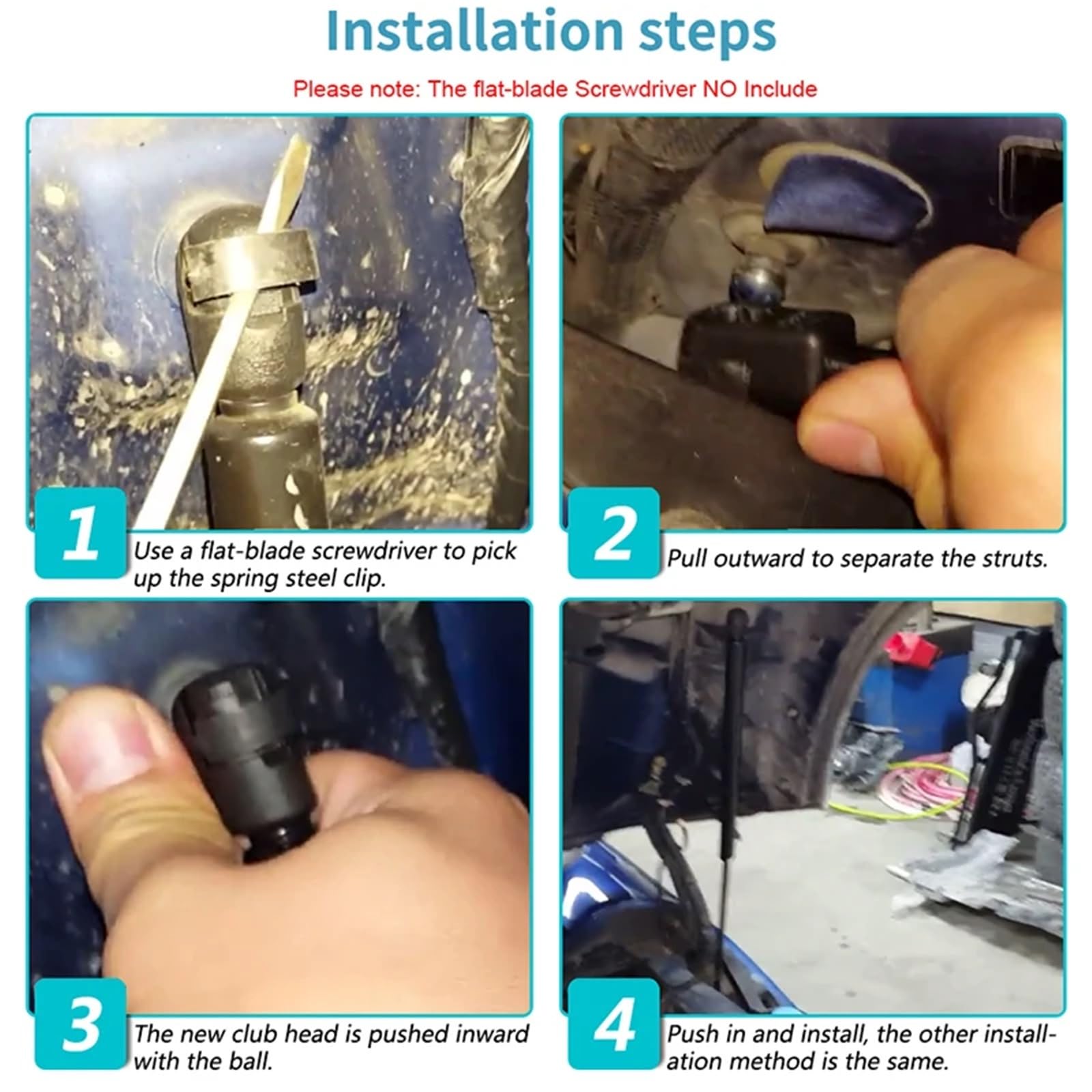 Installation steps

Please note: The flat-blade Screwdriver NO Include

1
Use a flat-blade screwdriver to pick up the spring steel clip.

2
Pull outward to separate the struts.

3
The new club head is pushed inward with the ball.

4
Push in and install, the other installation method is the same.