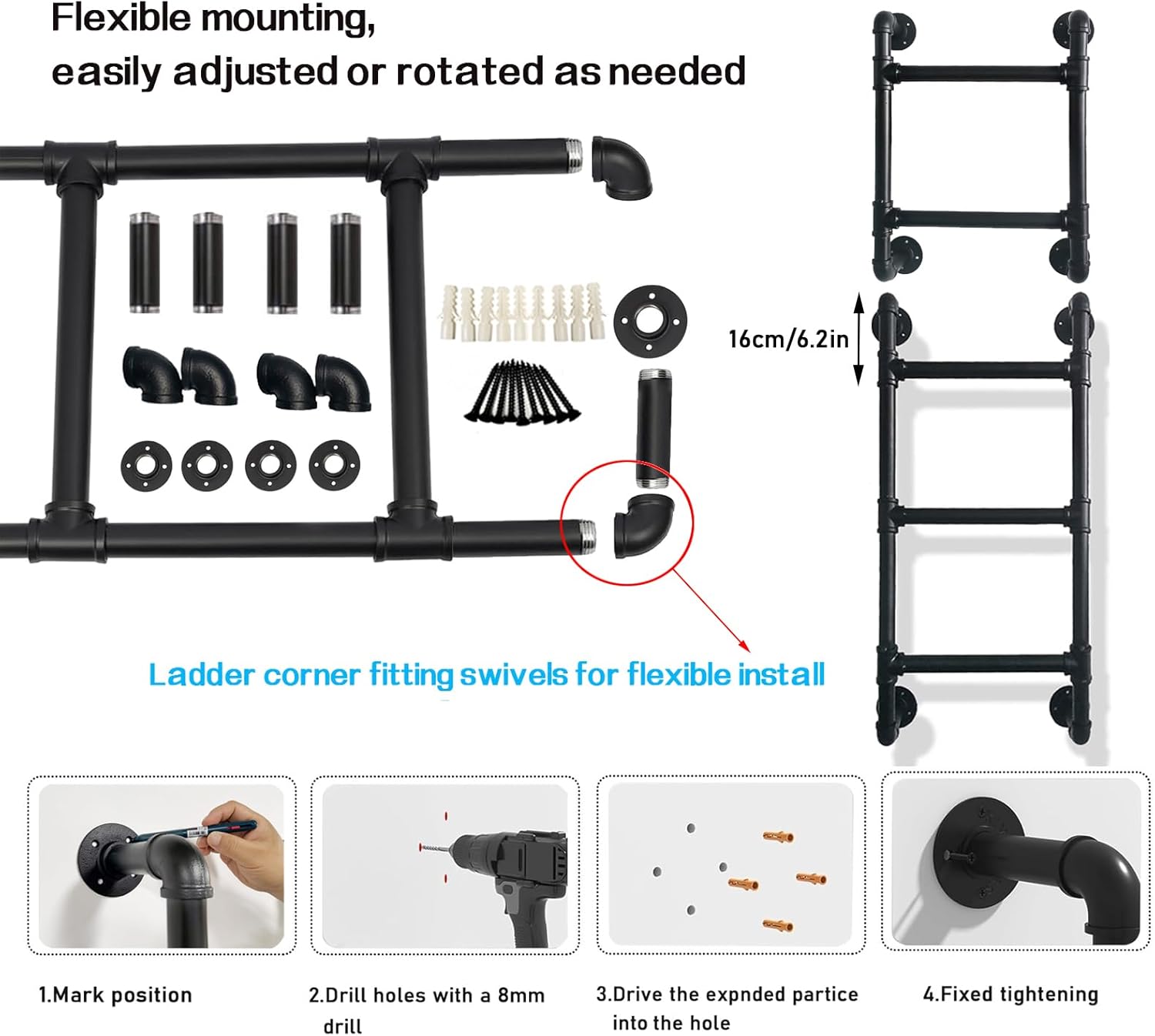 Flexible mounting,
easily adjusted or rotated as needed

16cm/6.2in

Ladder corner fitting swivels for flexible install

1.Mark position

2.Drill holes with a 8mm drill

3.Drive the expnded partice into the hole

4.Fixed tightening