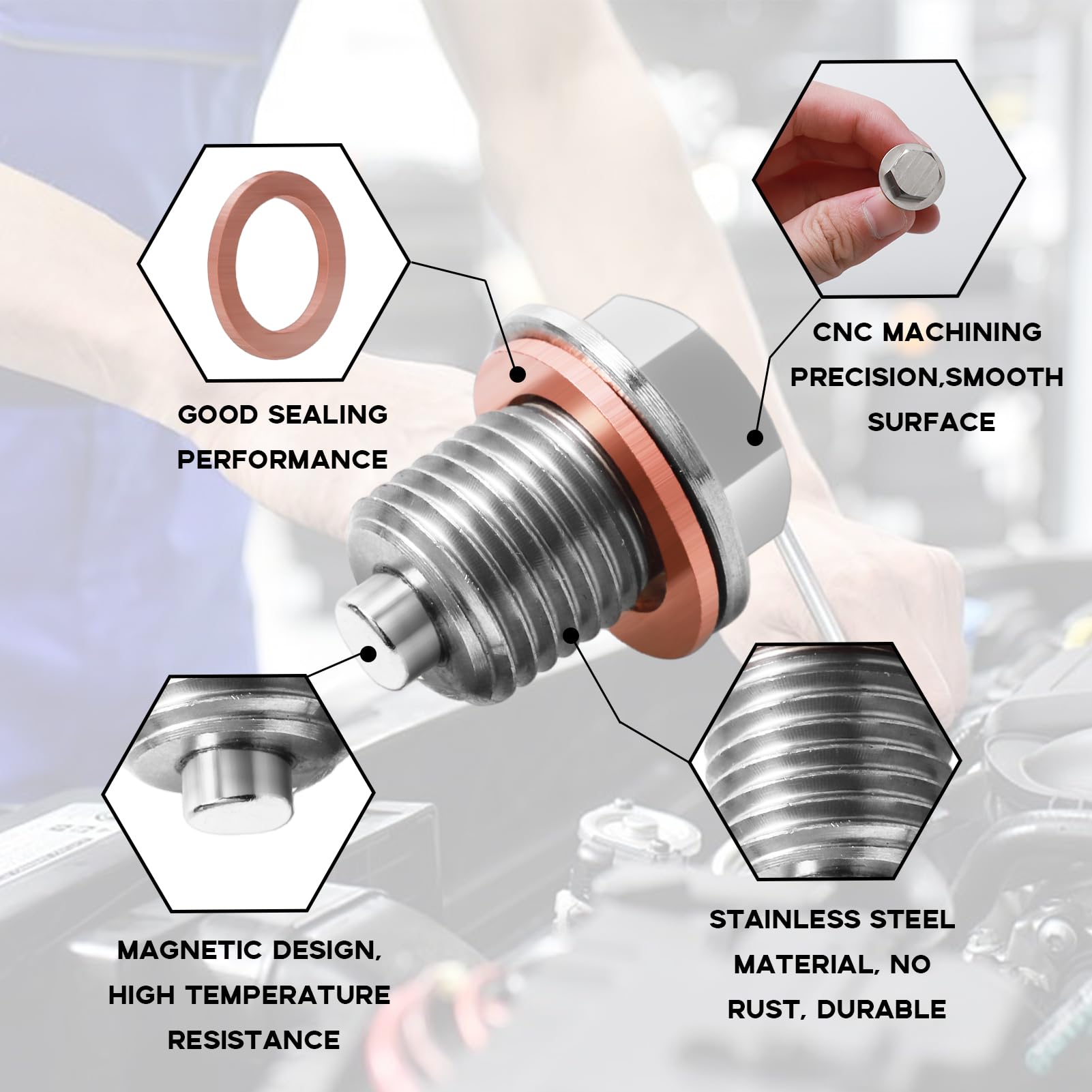 GOOD SEALING PERFORMANCE

CNC MACHINING PRECISION,SMOOTH SURFACE

MAGNETIC DESIGN, HIGH TEMPERATURE RESISTANCE

STAINLESS STEEL MATERIAL, NO RUST, DURABLE