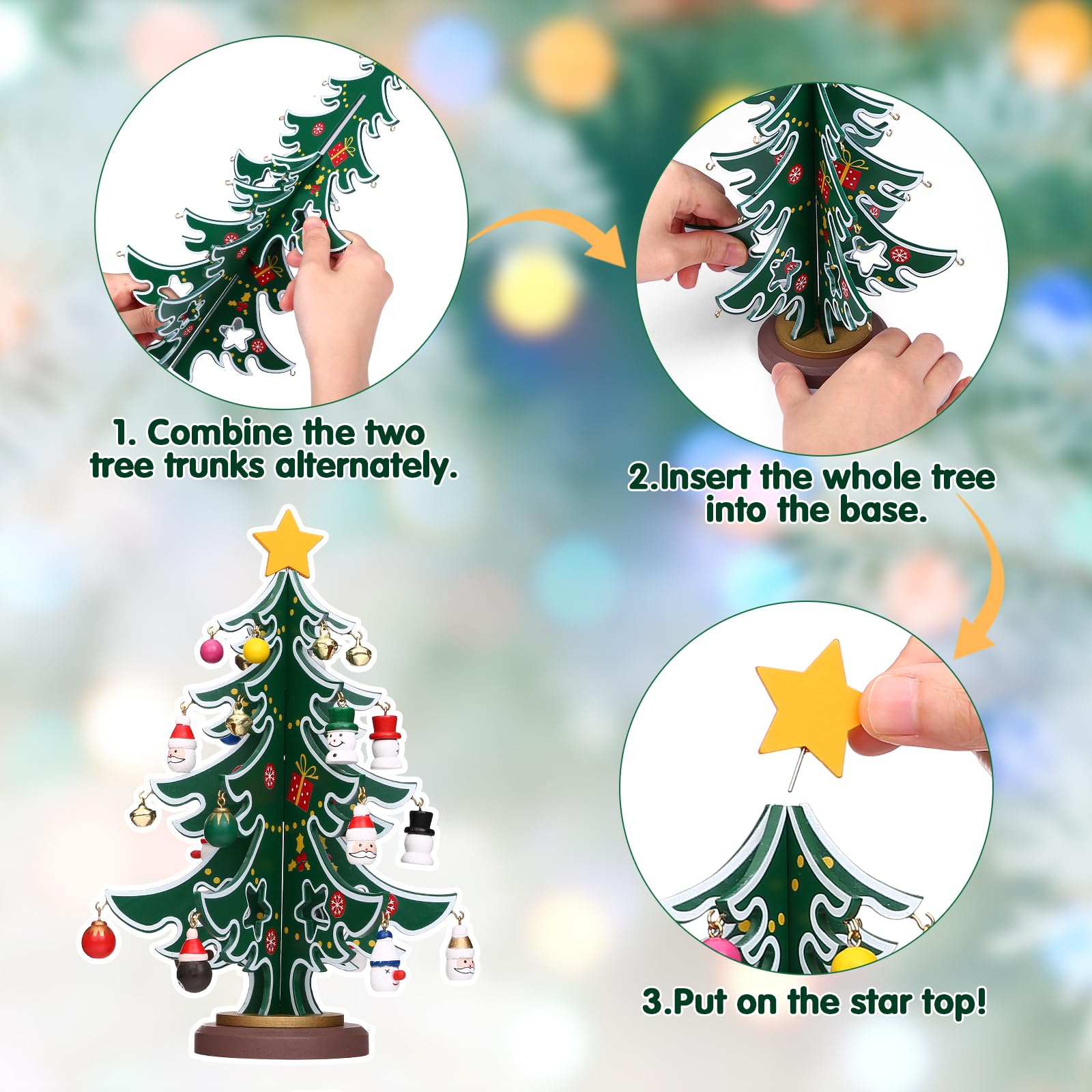 1. Combine the two tree trunks alternately.

2.Insert the whole tree into the base.

3.Put on the star top!