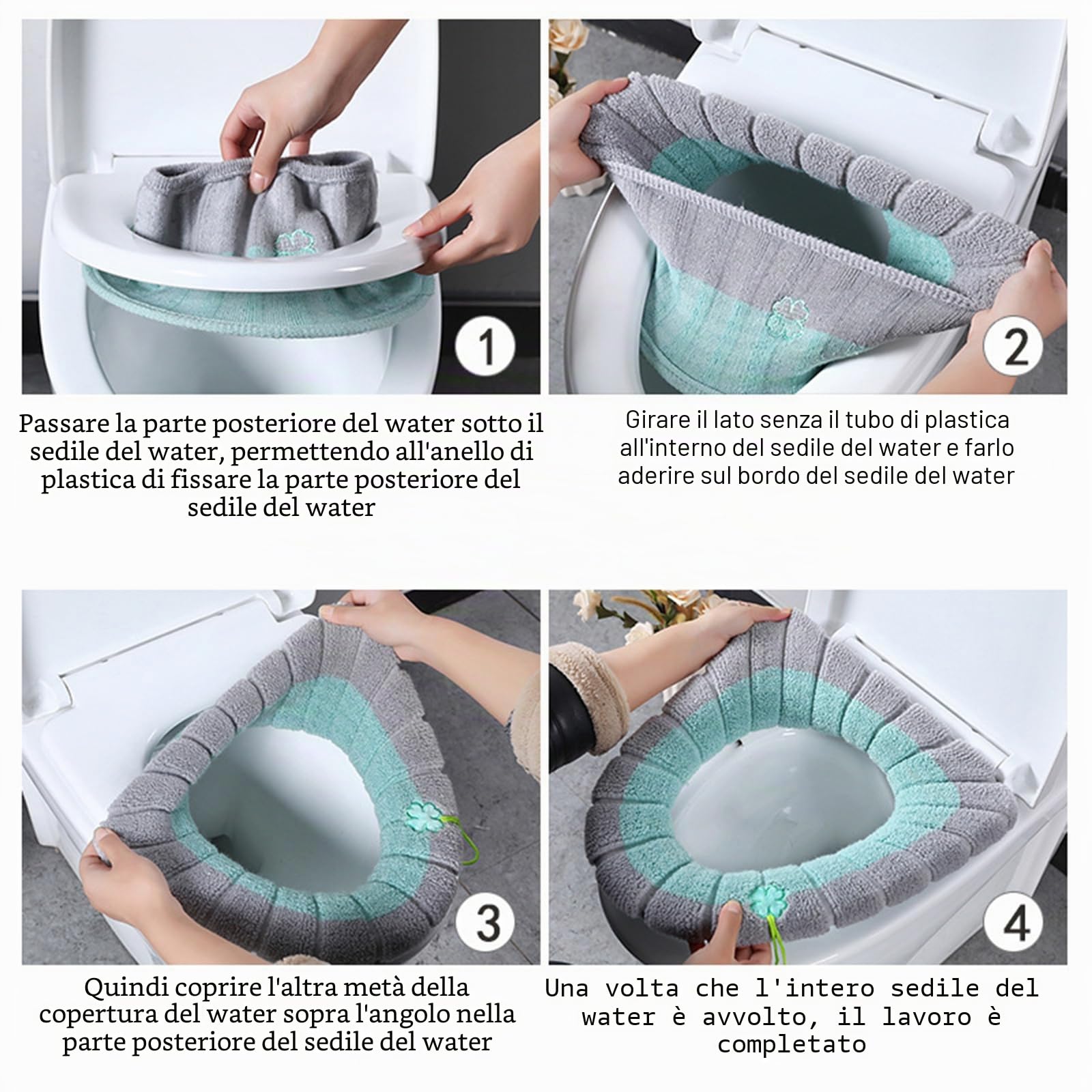 1

Passare la parte posteriore del water sotto il sedile del water, permettendo all'anello di plastica di fissare la parte posteriore del sedile del water

2

Girare il lato senza il tubo di plastica all'interno del sedile del water e farlo aderire sul bordo del sedile del water

3

Quindi coprire l'altra metà della copertura del water sopra l'angolo nella parte posteriore del sedile del water

4

Una volta che l'intero sedile del water è avvolto, il lavoro è completato