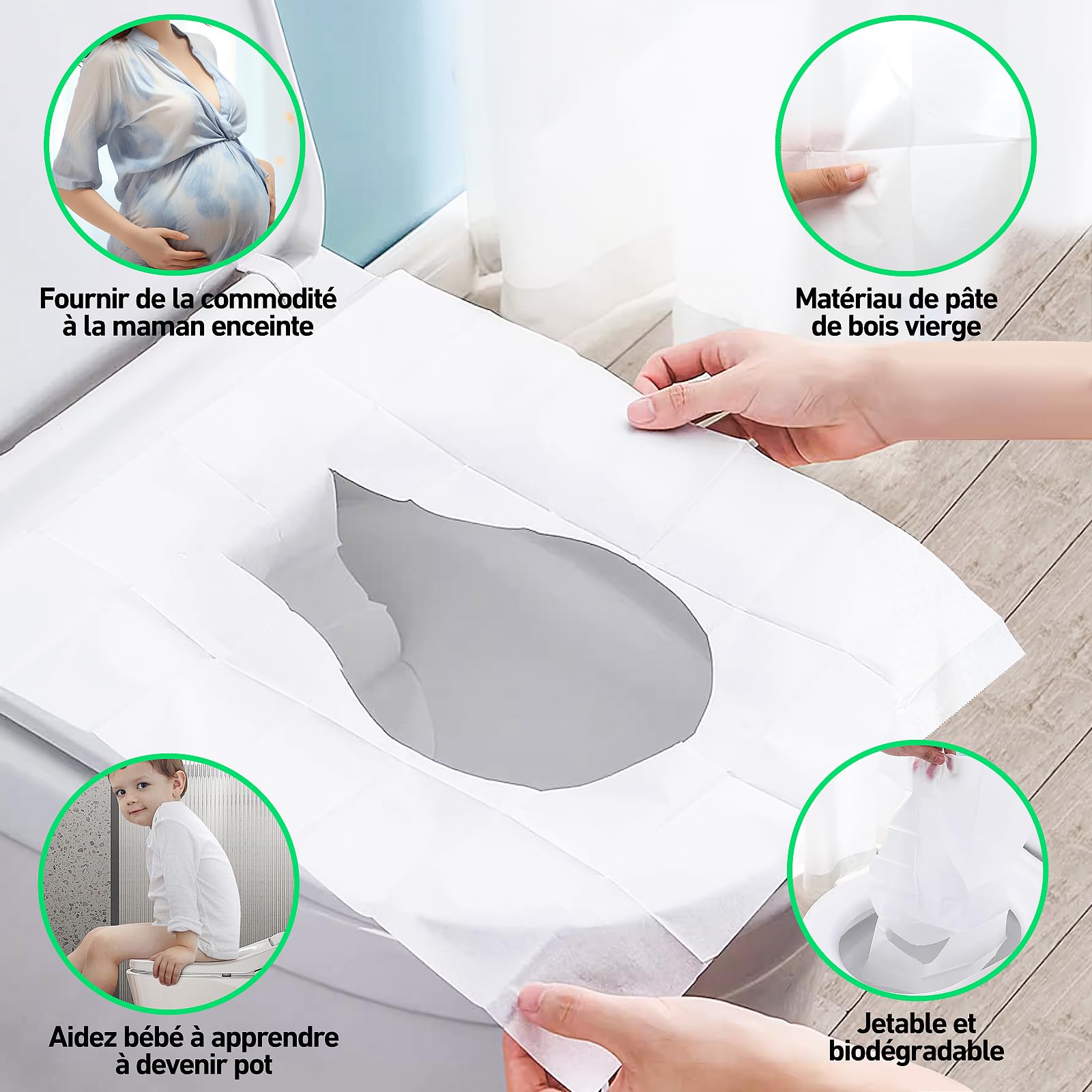 Fournir de la commodité à la maman enceinte

Matériau de pâte de bois vierge

Aidez bébé à apprendre à devenir pot

Jetable et biodégradable