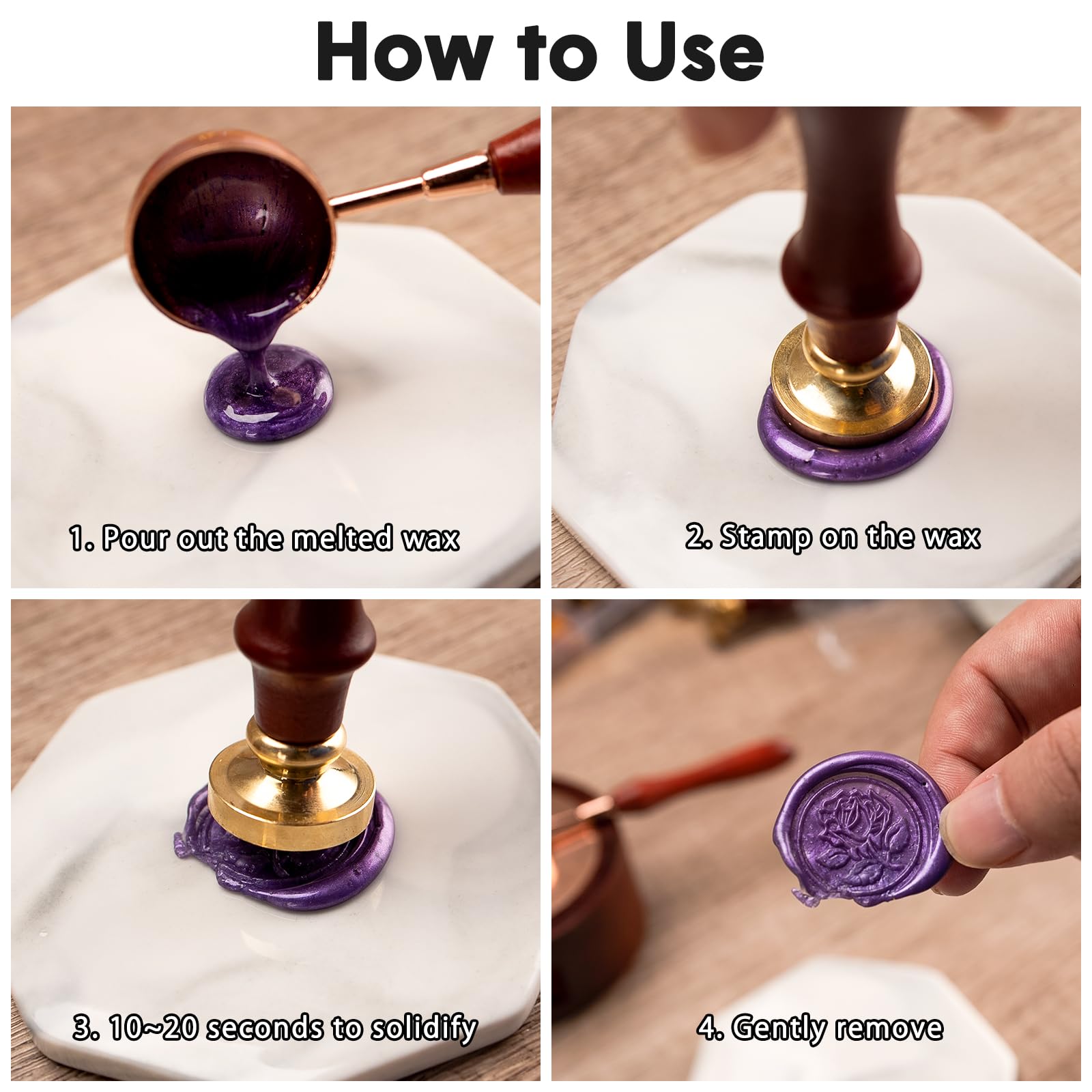 How to Use

1. Pour out the melted wax

2. Stamp on the wax

3. 10~20 seconds to solidify

4. Gently remove