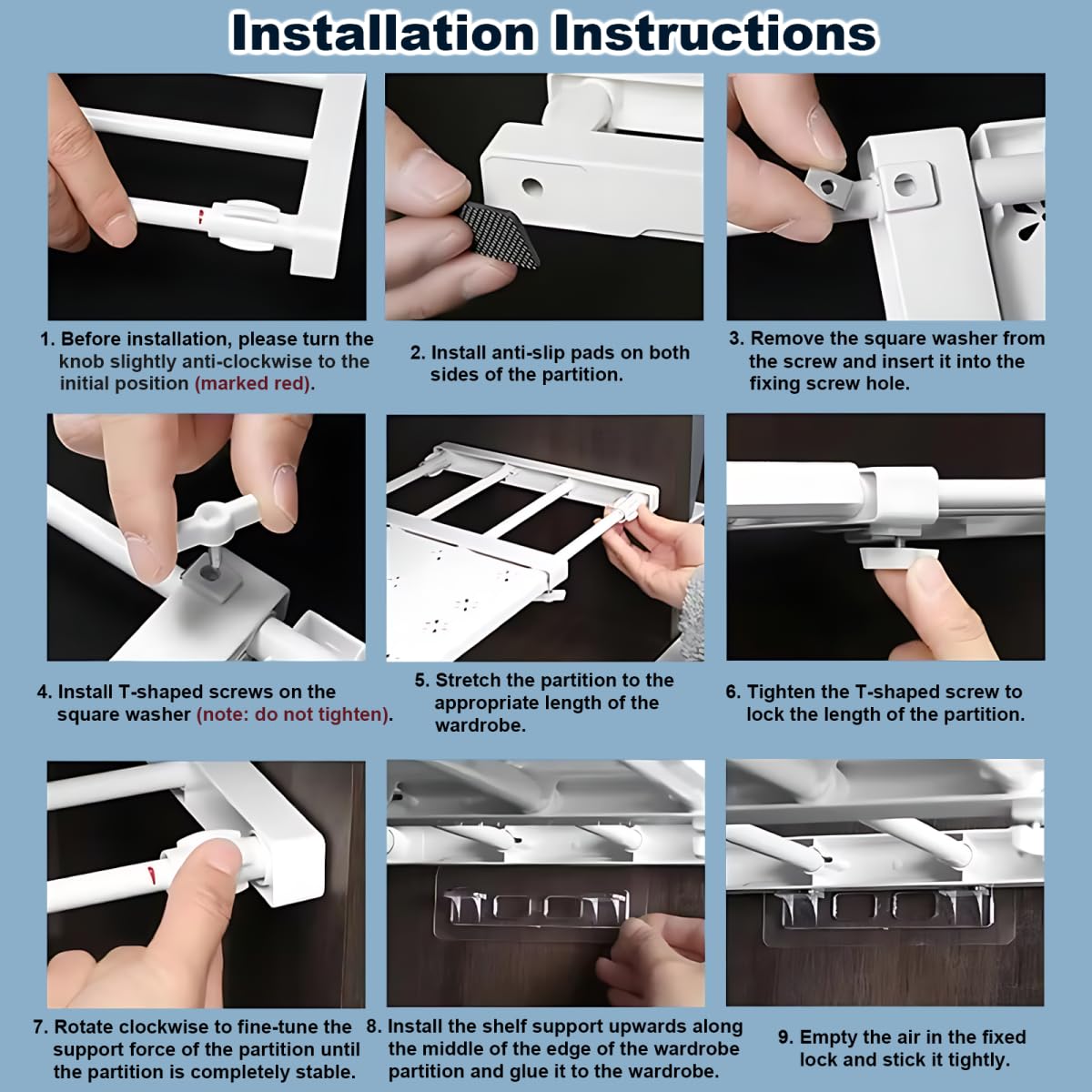 Installation Instructions

1. Before installation, please turn the knob slightly anti-clockwise to the initial position (marked red).

2. Install anti-slip pads on both sides of the partition.

3. Remove the square washer from the screw and insert it into the fixing screw hole.

4. Install T-shaped screws on the square washer (note: do not tighten).

5. Stretch the partition to the appropriate length of the wardrobe.

6. Tighten the T-shaped screw to lock the length of the partition.

7. Rotate clockwise to fine-tune the support force of the partition until the partition is completely stable.

8. Install the shelf support upwards along the middle of the edge of the wardrobe partition and glue it to the wardrobe.

9. Empty the air in the fixed lock and stick it tightly.