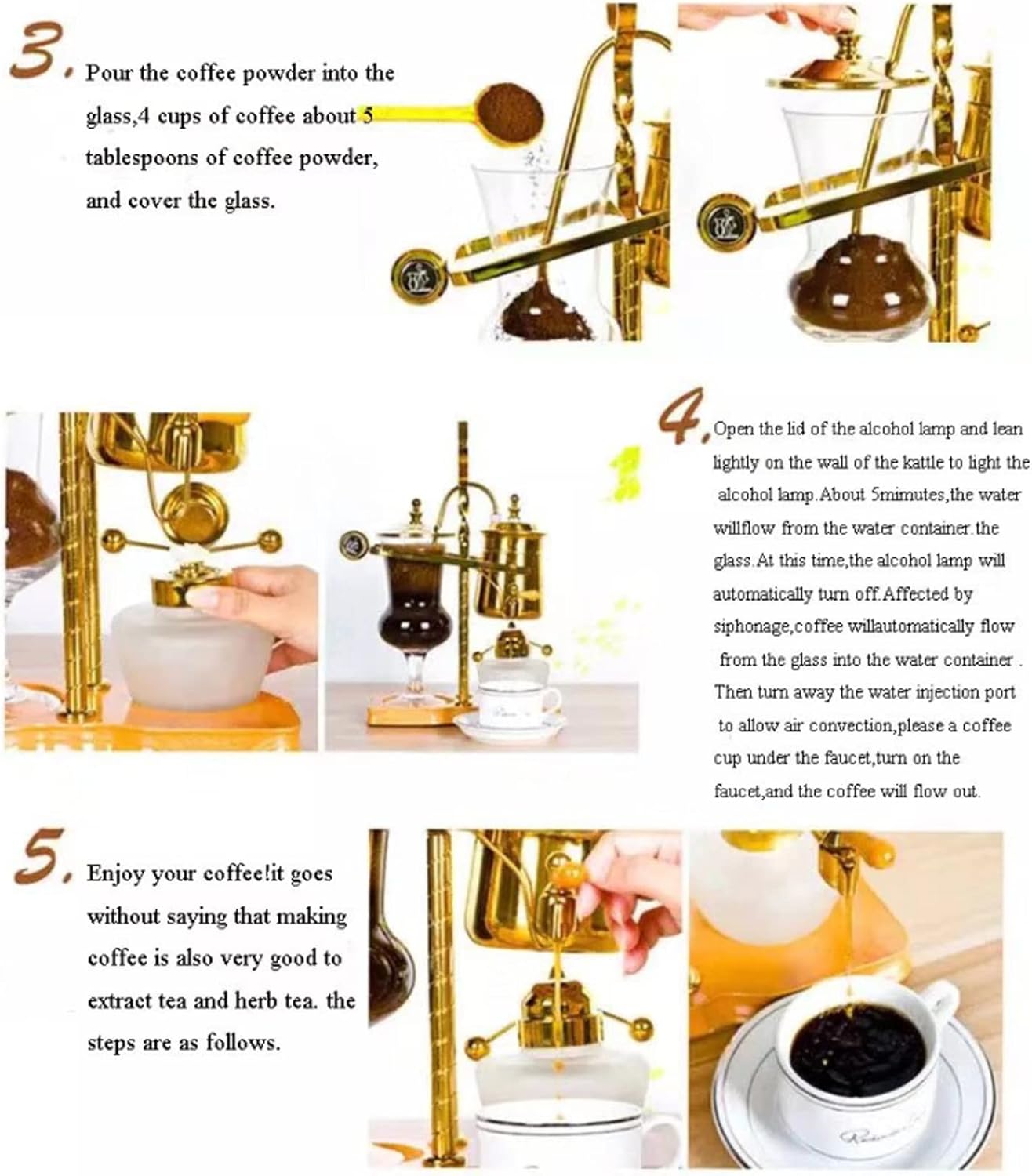 3. Pour the coffee powder into the glass,4 cups of coffee about 5 tablespoons of coffee powder, and cover the glass.

4. Open the lid of the alcohol lamp and lean lightly on the wall of the kattle to light the alcohol lamp.About 5mimutes,the water willflow from the water container.the glass.At this time,the alcohol lamp will automatically turn off.Affected by siphonage,coffee willautomatically flow from the glass into the water container . Then turn away the water injection port to allow air convection,please a coffee cup under the faucet,turn on the faucet,and the coffee will flow out.

5. Enjoy your coffee!it goes without saying that making coffee is also very good to extract tea and herb tea. the steps are as follows.